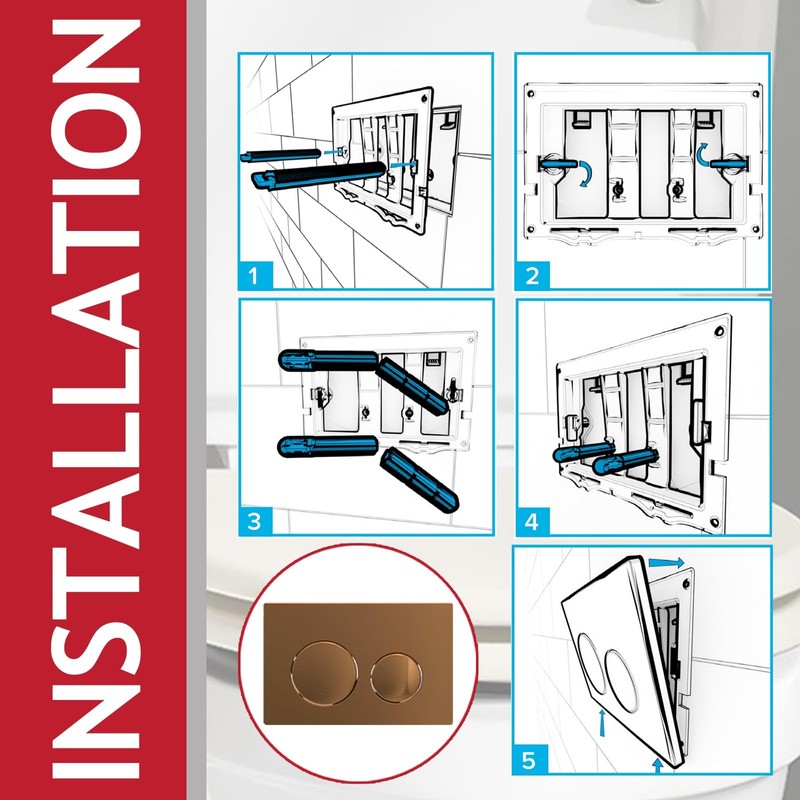 INSTALLATION

1

2

3

4

5