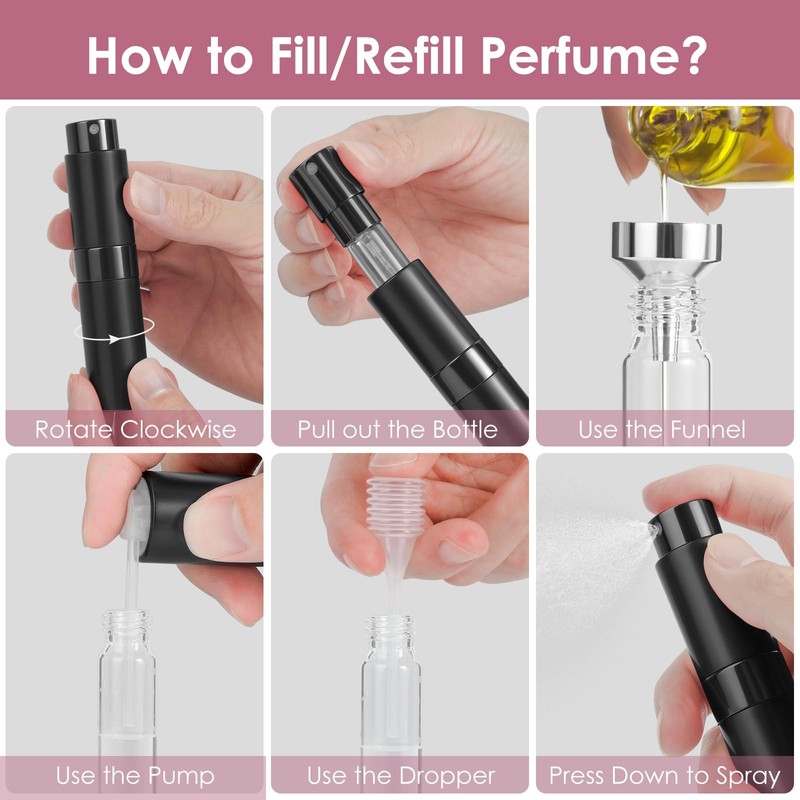 How to Fill/Refill Perfume?

Rotate Clockwise

Pull out the Bottle

Use the Funnel

Use the Pump

Use the Dropper

Press Down to Spray