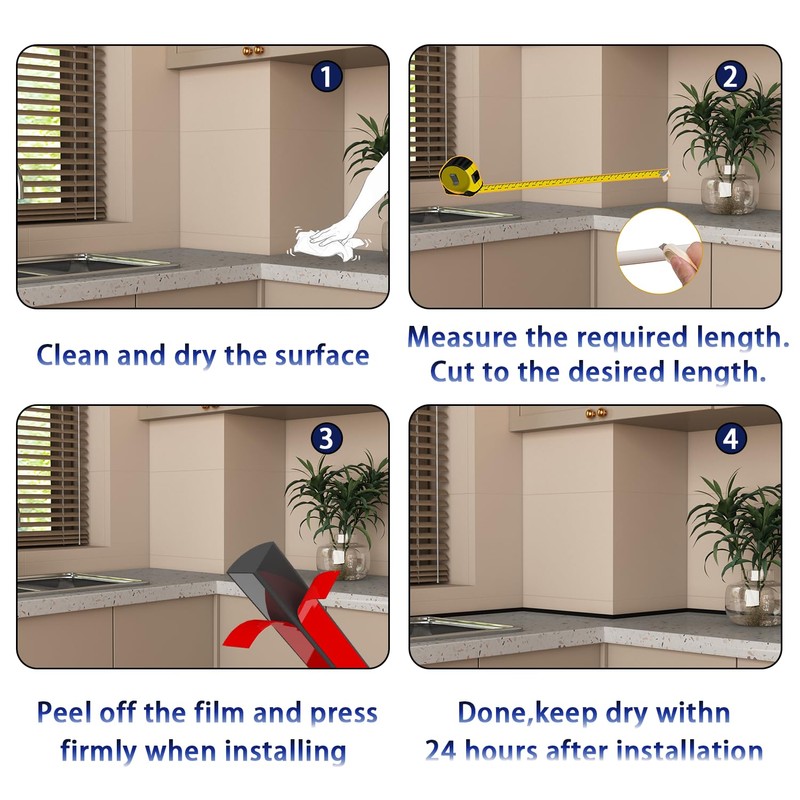 1

Clean and dry the surface

2

Measure the required length.
Cut to the desired length.

3

Peel off the film and press firmly when installing

4

Done,keep dry withn 24 hours after installation