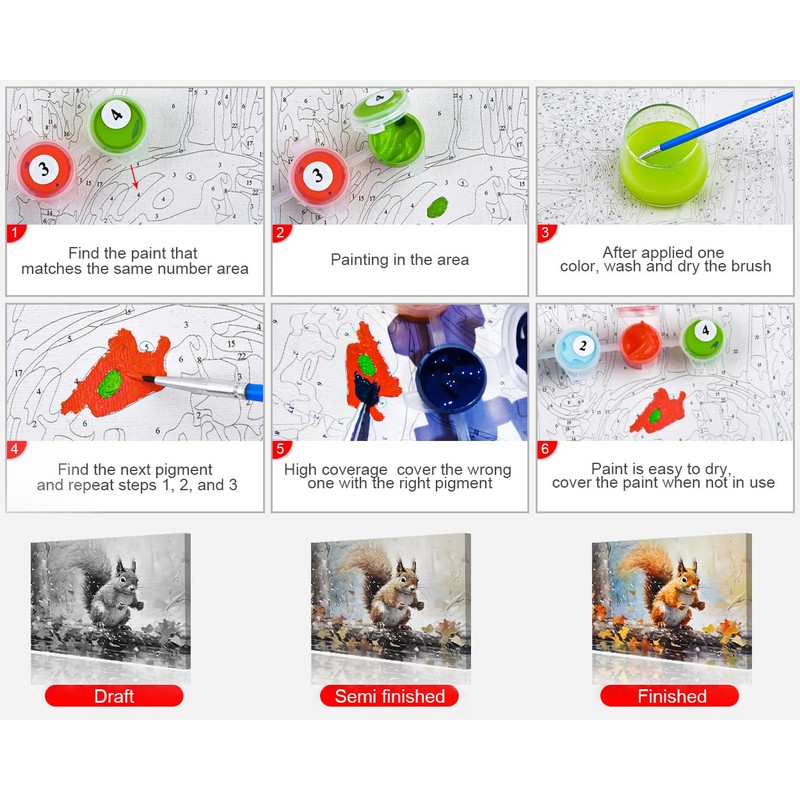 1
Find the paint that matches the same number area

2
Painting in the area

3
After applied one color, wash and dry the brush

4
Find the next pigment and repeat steps 1, 2, and 3

5
High coverage cover the wrong one with the right pigment

6
Paint is easy to dry, cover the paint when not in use

Draft

Semi finished

Finished