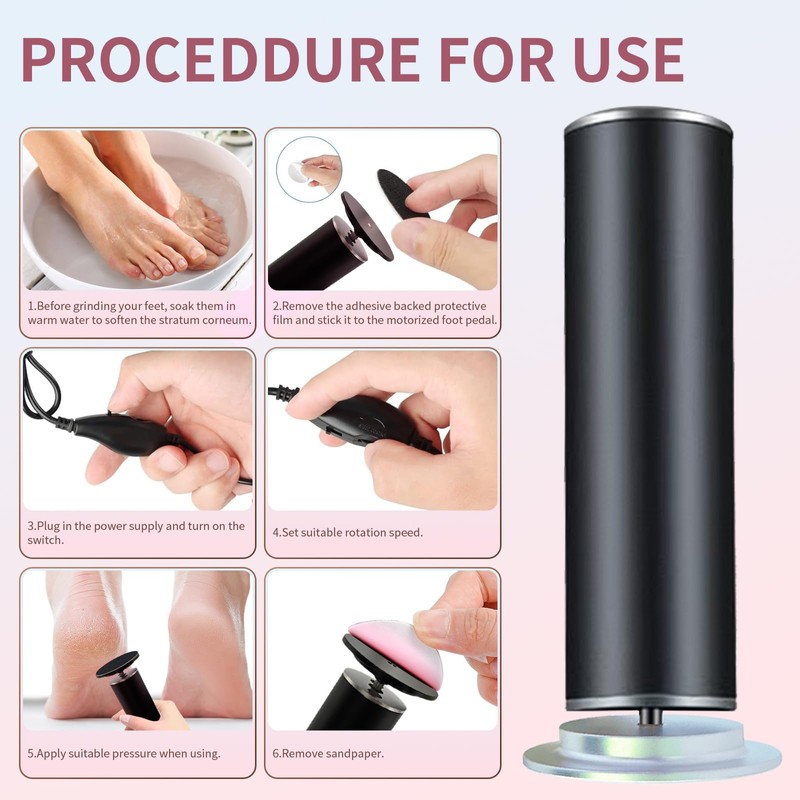 PROCEDDURE FOR USE

1.Before grinding your feet, soak them in warm water to soften the stratum corneum.

2.Remove the adhesive backed protective film and stick it to the motorized foot pedal.

3.Plug in the power supply and turn on the switch.

4.Set suitable rotation speed.

5.Apply suitable pressure when using.

6.Remove sandpaper.