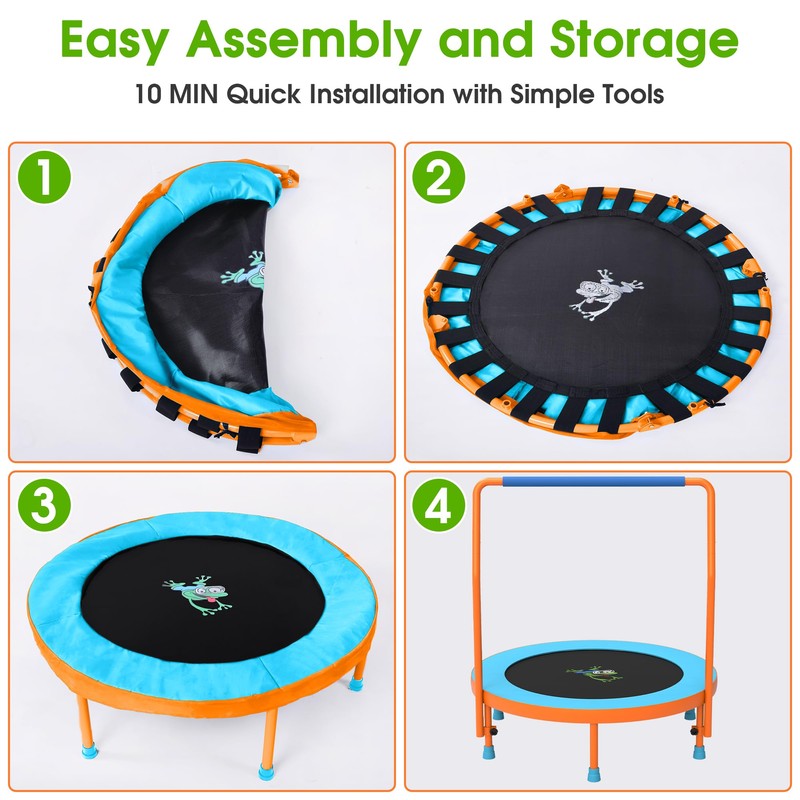 Easy Assembly and Storage

10 MIN Quick Installation with Simple Tools

1

2

3

4