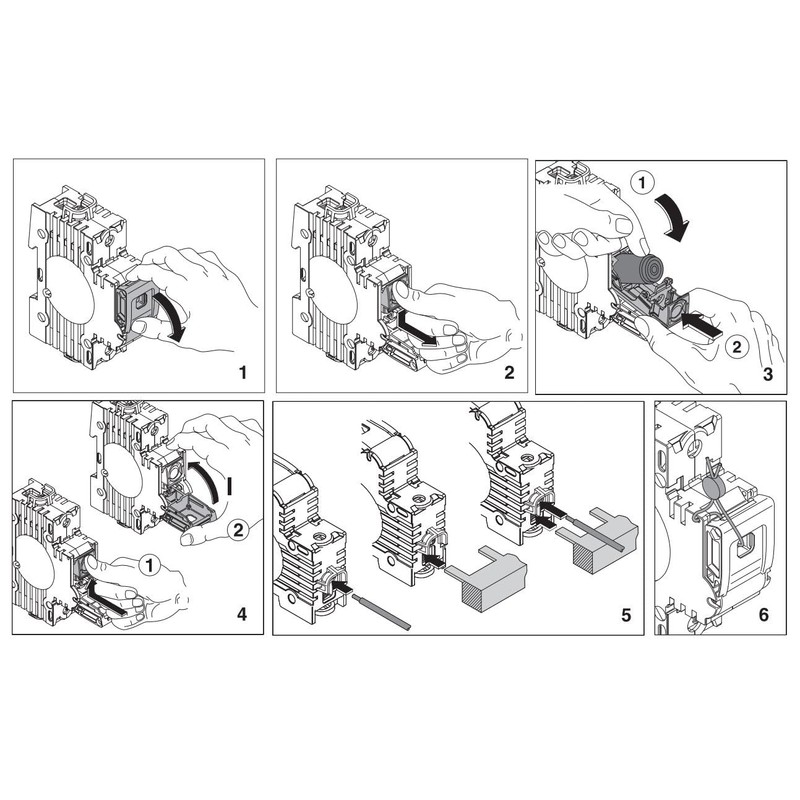 1

2

1

2

3

I

2

1

4

5

6