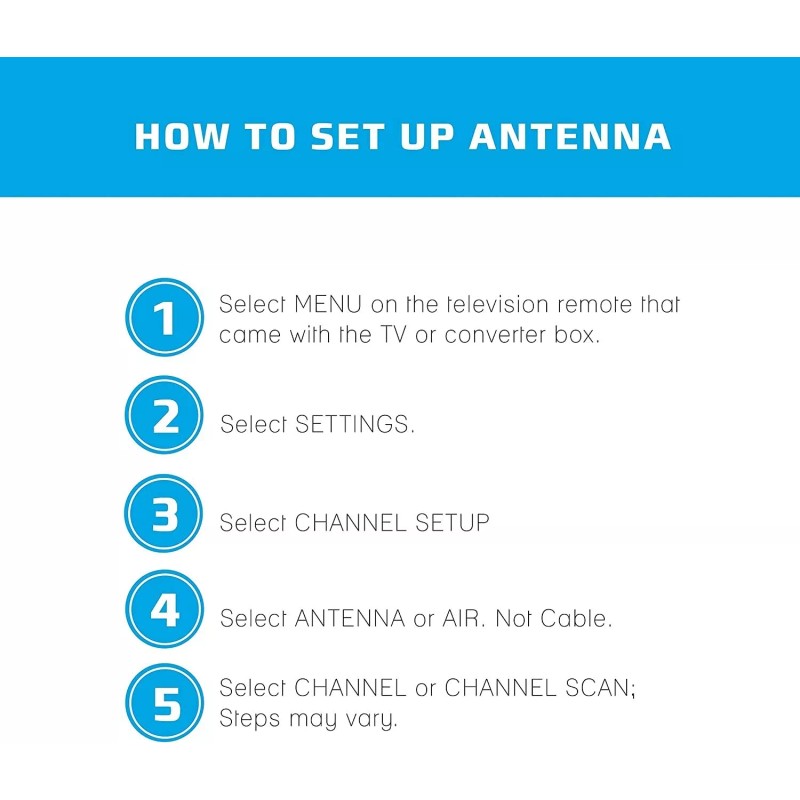 HOW TO SET UP ANTENNA

1 Select MENU on the television remote that came with the TV or converter box.

2 Select SETTINGS.

3 Select CHANNEL SETUP

4 Select ANTENNA or AIR. Not Cable.

5 Select CHANNEL or CHANNEL SCAN; Steps may vary.