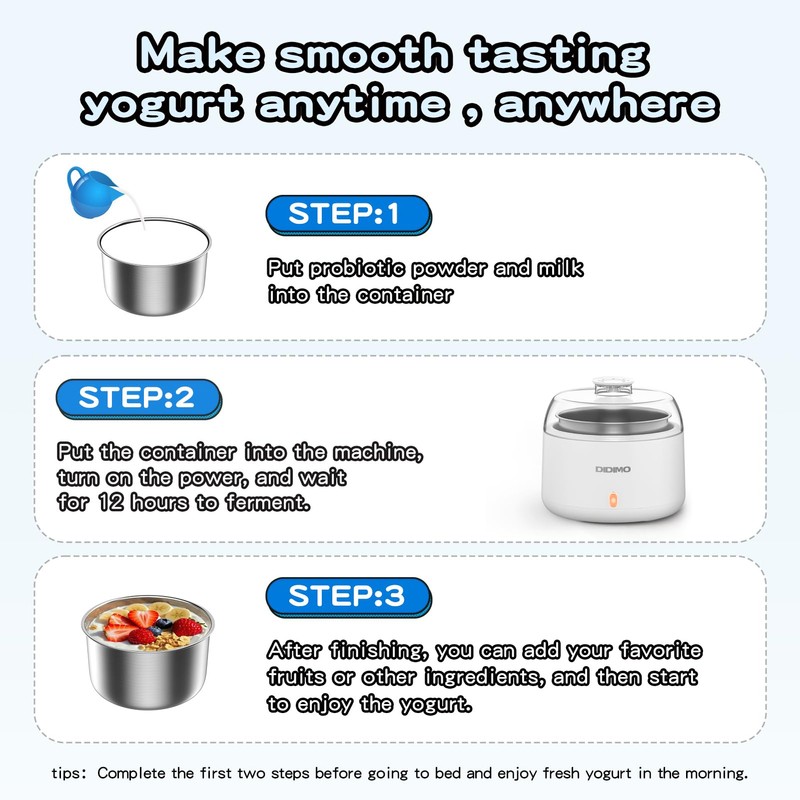 Make smooth tasting yogurt anytime , anywhere

STEP:1

Put probiotic powder and milk into the container

STEP:2

Put the container into the machine, turn on the power, and wait for 12 hours to ferment.

DIDIMO

STEP:3

After finishing, you can add your favorite fruits or other ingredients, and then start to enjoy the yogurt.

tips: Complete the first two steps before going to bed and enjoy fresh yogurt in the morning.