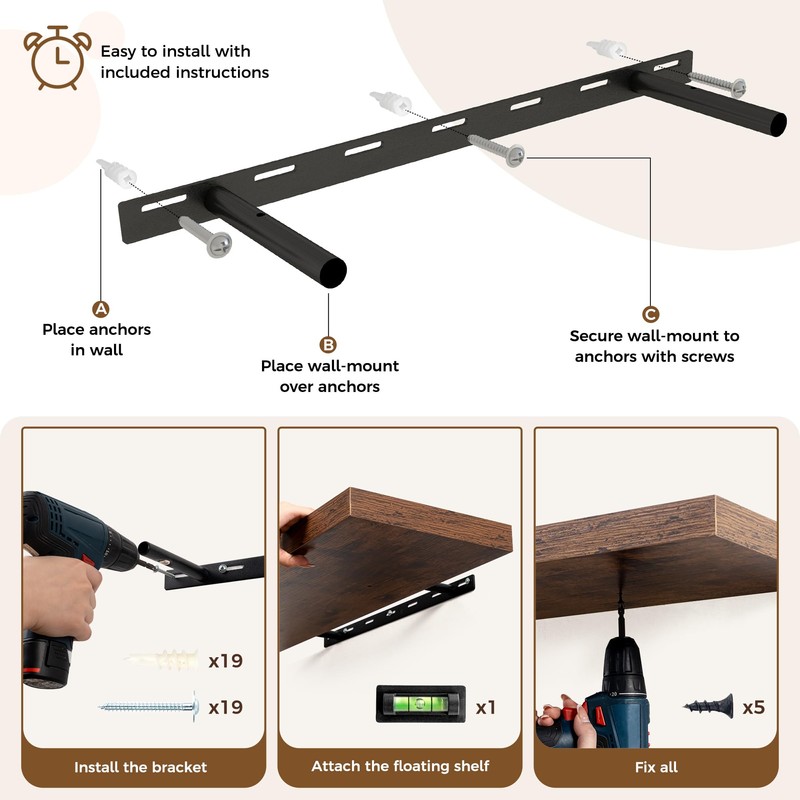 Easy to install with included instructions

A
Place anchors in wall

B
Place wall-mount over anchors

C
Secure wall-mount to anchors with screws

x19
x19
Install the bracket

x1
Attach the floating shelf

x5
Fix all