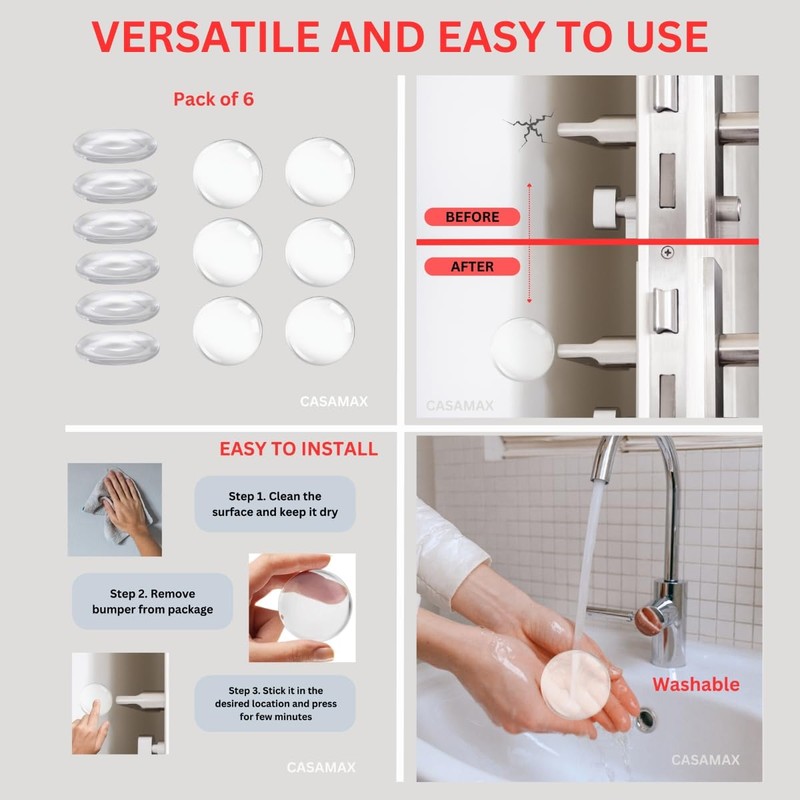 VERSATILE AND EASY TO USE

Pack of 6

CASAMAX

BEFORE

AFTER

CASAMAX

EASY TO INSTALL

Step 1. Clean the surface and keep it dry

Step 2. Remove bumper from package

Step 3. Stick it in the desired location and press for few minutes

CASAMAX

Washable

CASAMAX