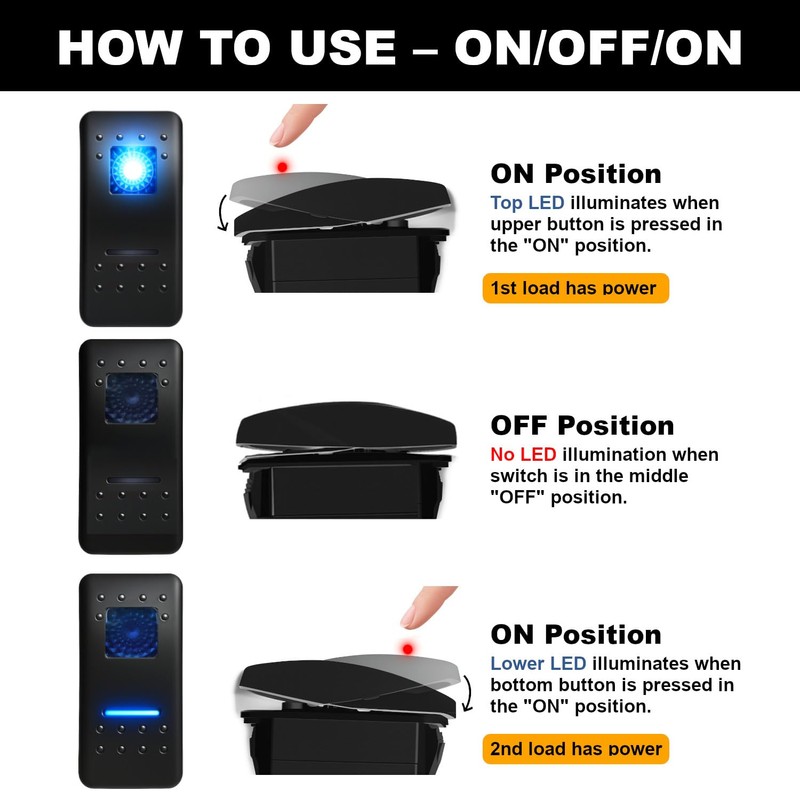 HOW TO USE – ON/OFF/ON

ON Position
Top LED illuminates when upper button is pressed in the "ON" position.

1st load has power

OFF Position
No LED illumination when switch is in the middle "OFF" position.

ON Position
Lower LED illuminates when bottom button is pressed in the "ON" position.

2nd load has power