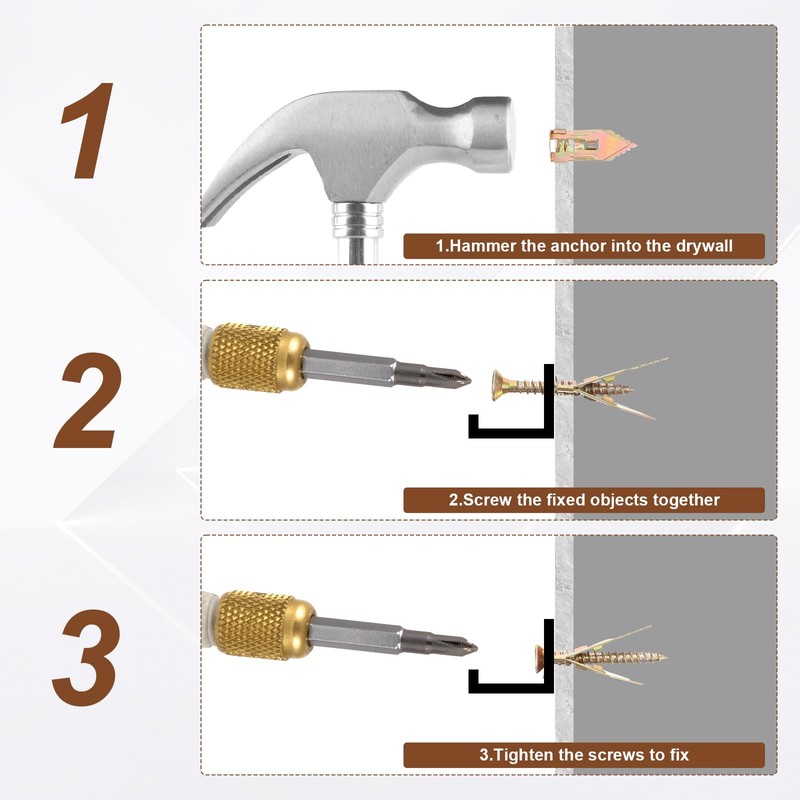 1

1.Hammer the anchor into the drywall

2

2.Screw the fixed objects together

3

3.Tighten the screws to fix