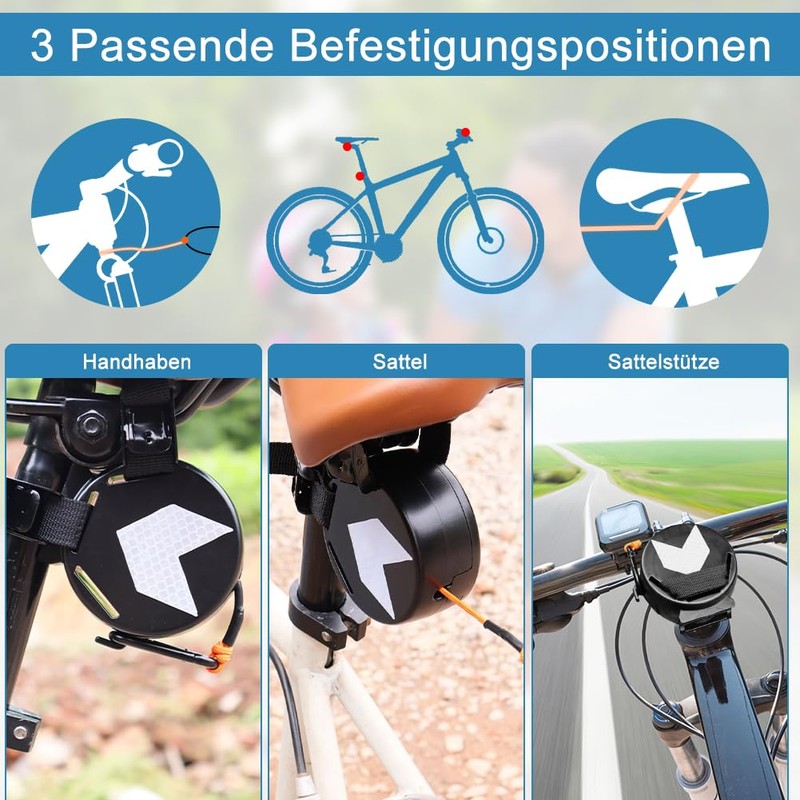 3 Passende Befestigungspositionen

Handhaben

Sattel

Sattelstütze