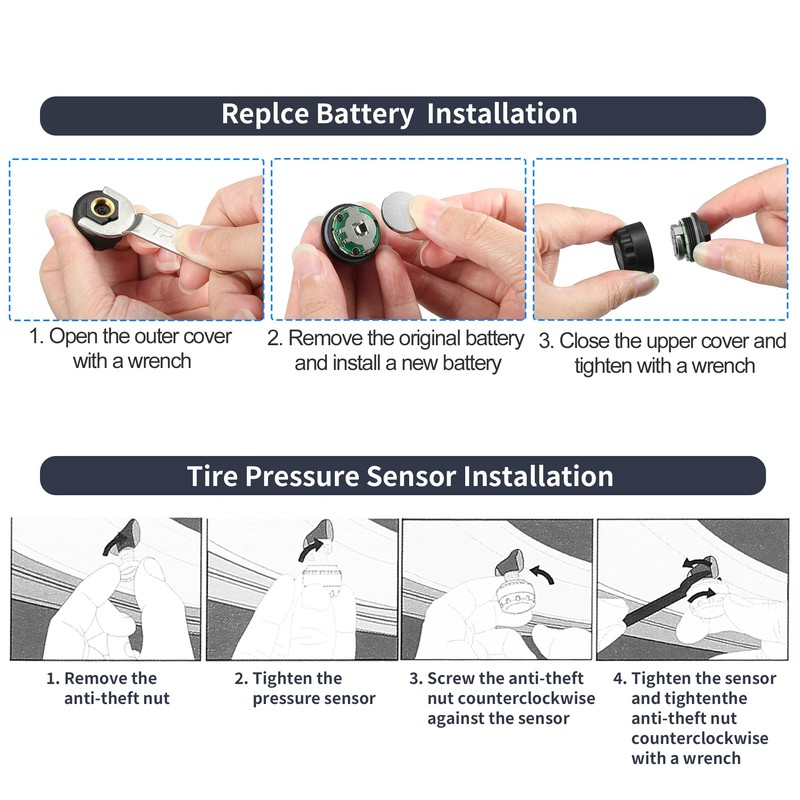 Replce Battery  Installation

TP

1. Open the outer cover with a wrench

2. Remove the original battery and install a new battery

3. Close the upper cover and tighten with a wrench

Tire Pressure Sensor Installation

1. Remove the anti-theft nut

2. Tighten the pressure sensor

3. Screw the anti-theft nut counterclockwise against the sensor

4. Tighten the sensor and tightenthe anti-theft nut counterclockwise with a wrench