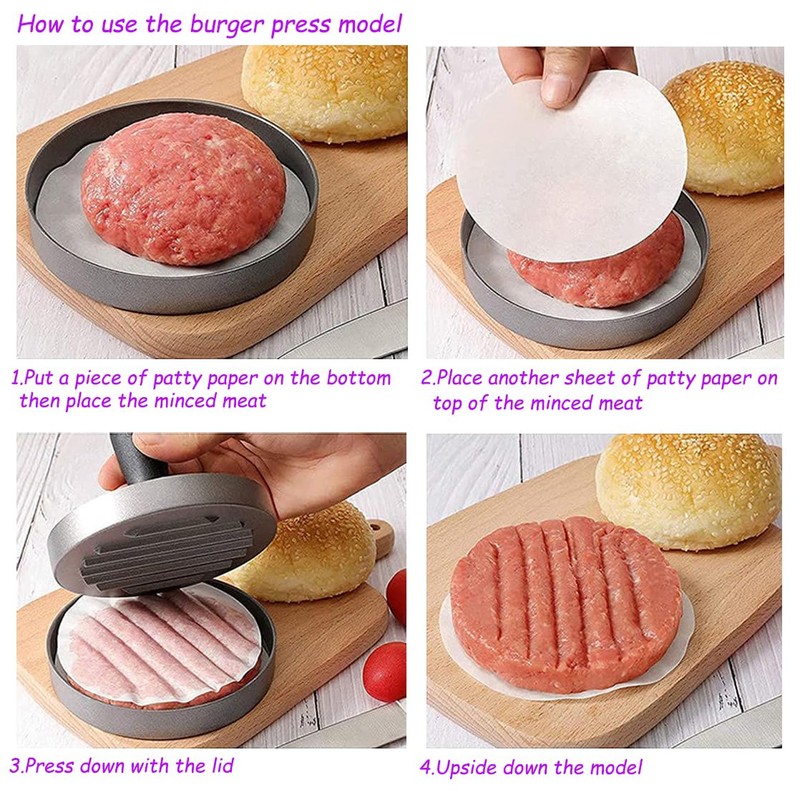 How to use the burger press model

1.Put a piece of patty paper on the bottom then place the minced meat

2.Place another sheet of patty paper on top of the minced meat

3.Press down with the lid

4.Upside down the model