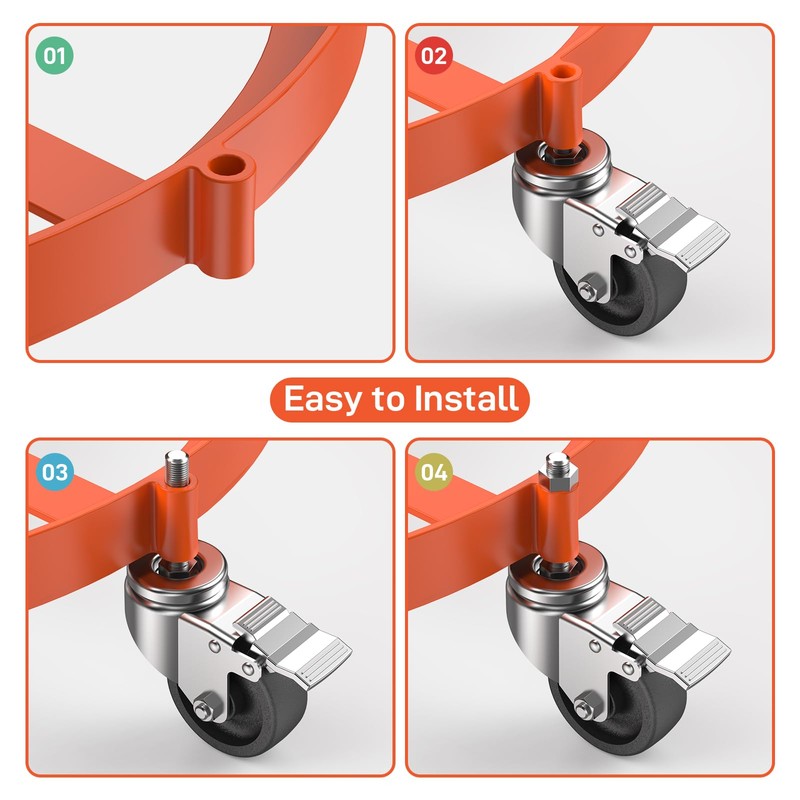 01

02

Easy to Install

03

04