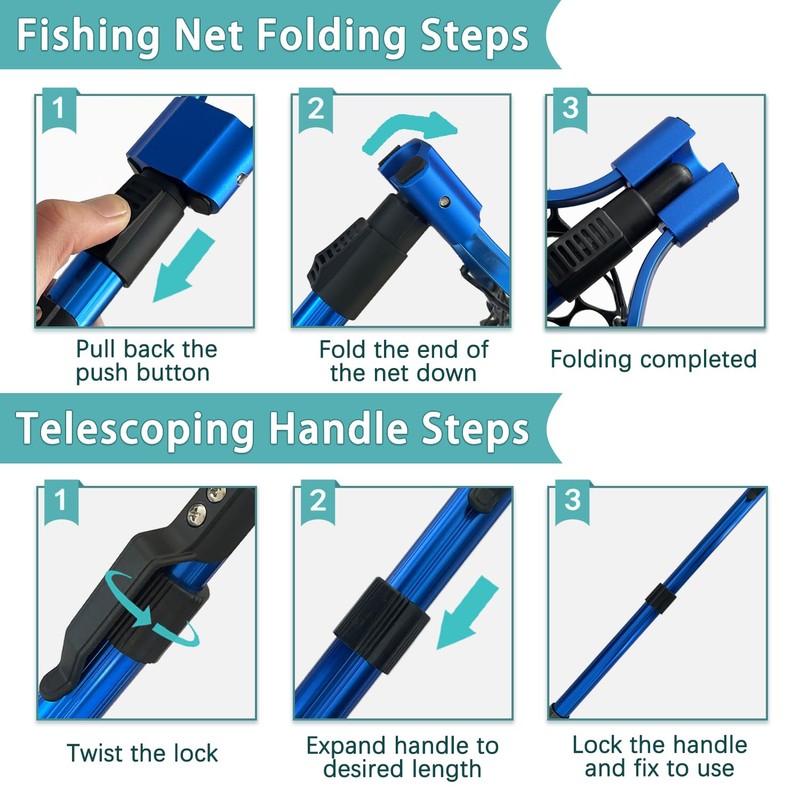 Fishing Net Folding Steps

1

Pull back the push button

2

Fold the end of the net down

3

Folding completed

Telescoping Handle Steps

1

Twist the lock

2

Expand handle to desired length

3

Lock the handle and fix to use