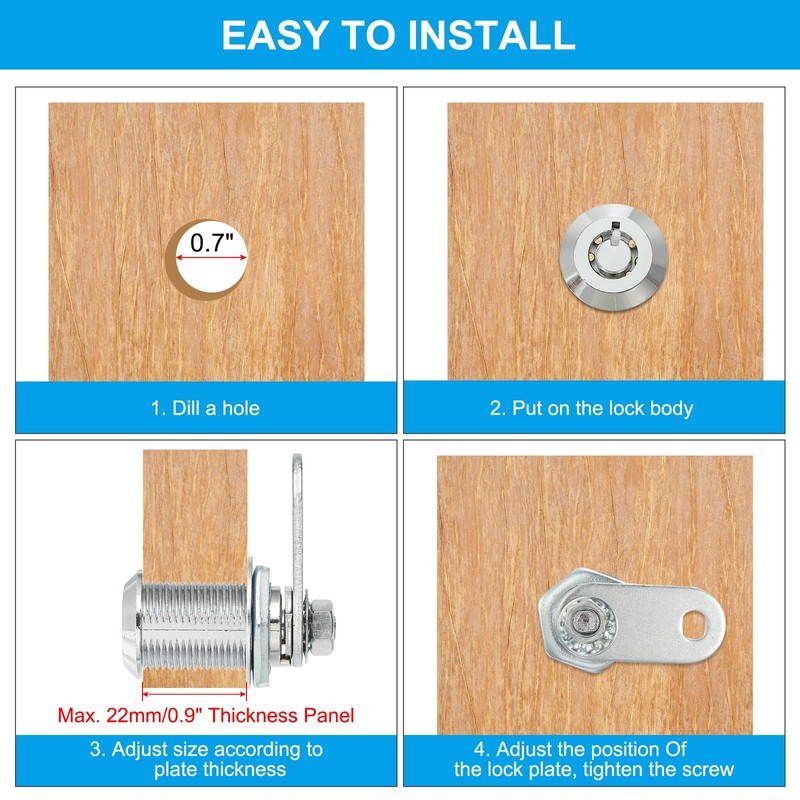 EASY TO INSTALL

0.7"

1. Dill a hole

2. Put on the lock body

Max. 22mm/0.9" Thickness Panel

3. Adjust size according to plate thickness

4. Adjust the position Of the lock plate, tighten the screw