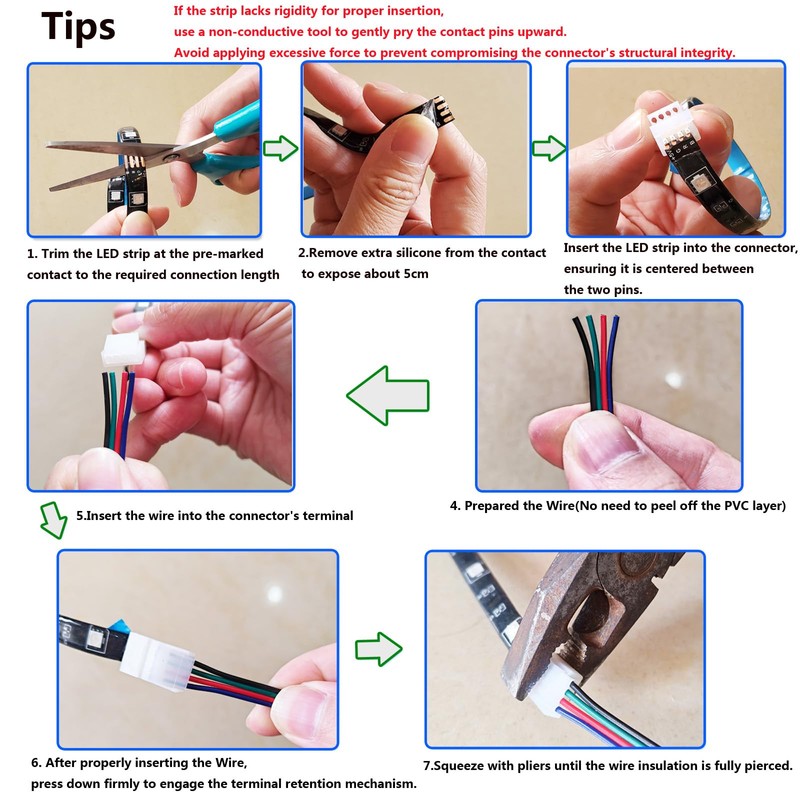 Tips

If the strip lacks rigidity for proper insertion, use a non-conductive tool to gently pry the contact pins upward. Avoid applying excessive force to prevent compromising the connector's structural integrity.

1. Trim the LED strip at the pre-marked contact to the required connection length

2.Remove extra silicone from the contact to expose about 5cm

Insert the LED strip into the connector, ensuring it is centered between the two pins.

4. Prepared the Wire(No need to peel off the PVC layer)

5.Insert the wire into the connector's terminal

6. After properly inserting the Wire, press down firmly to engage the terminal retention mechanism.

7.Squeeze with pliers until the wire insulation is fully pierced.