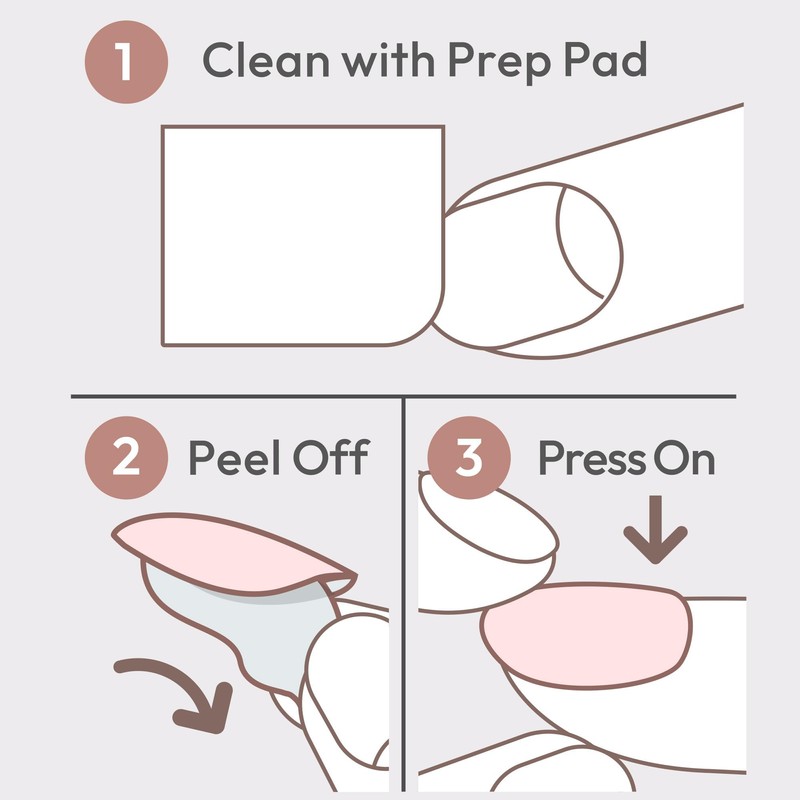 1 Clean with Prep Pad

2 Peel Off

3 Press On