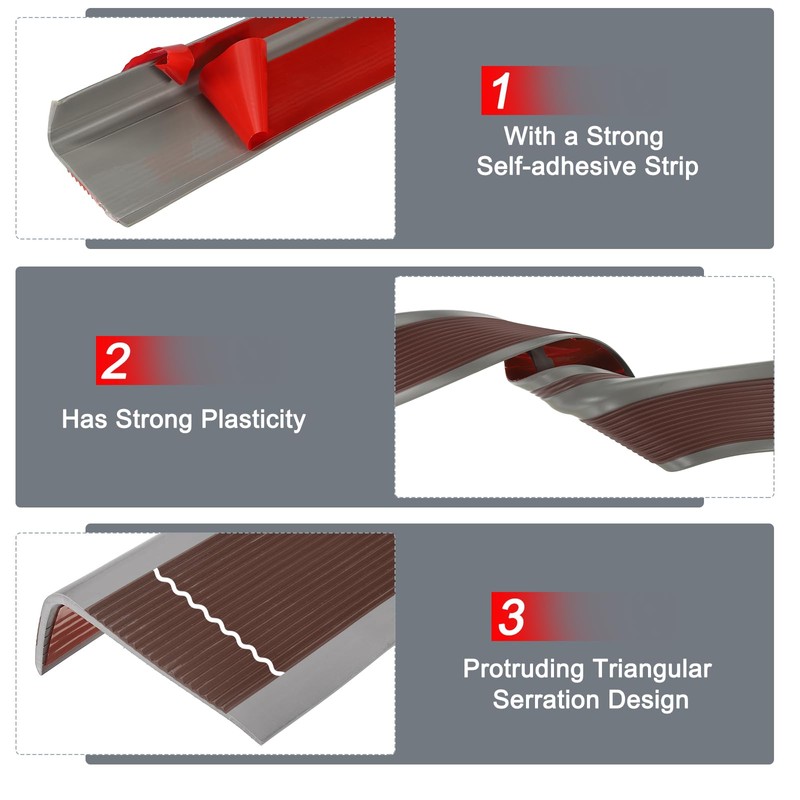 1
With a Strong Self-adhesive Strip

2
Has Strong Plasticity

3
Protruding Triangular Serration Design