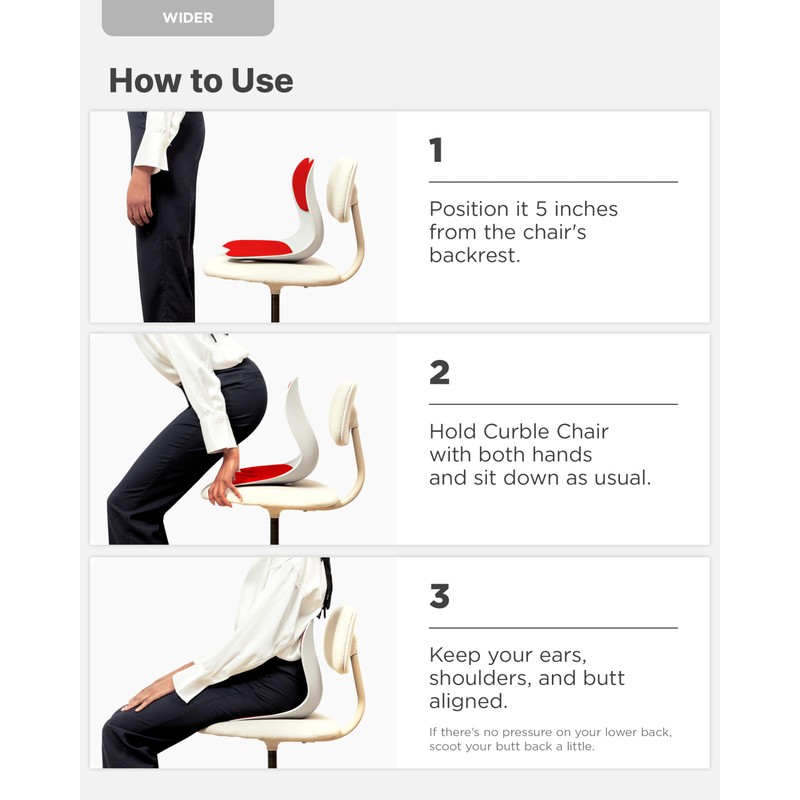 WIDER

How to Use

1

Position it 5 inches from the chair's backrest.

2

Hold Curble Chair with both hands and sit down as usual.

3

Keep your ears, shoulders, and butt aligned.

If there's no pressure on your lower back, scoot your butt back a little.