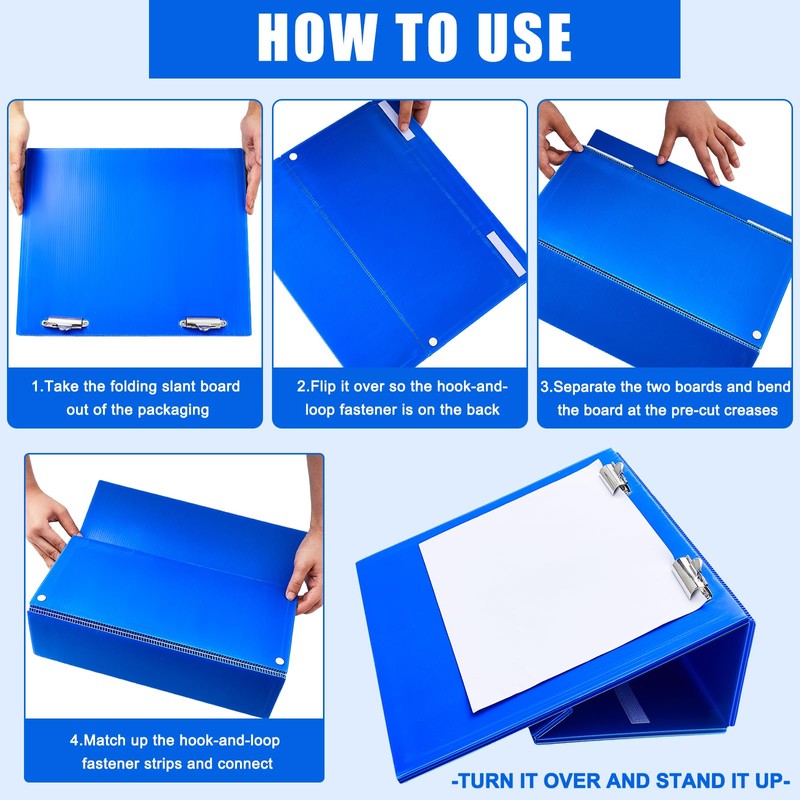 HOW TO USE

1.Take the folding slant board out of the packaging

2.Flip it over so the hook-and-loop fastener is on the back

3.Separate the two boards and bend the board at the pre-cut creases

4.Match up the hook-and-loop fastener strips and connect

-TURN IT OVER AND STAND IT UP-