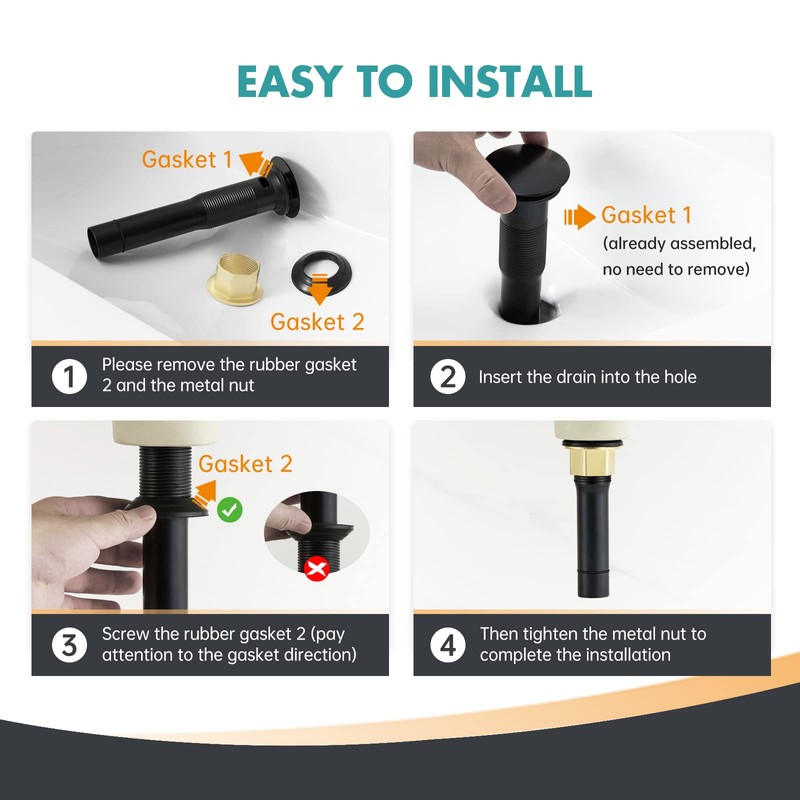 EASY TO INSTALL

Gasket 1

Gasket 2

1 Please remove the rubber gasket 2 and the metal nut

Gasket 1 (already assembled, no need to remove)

2 Insert the drain into the hole

Gasket 2

3 Screw the rubber gasket 2 (pay attention to the gasket direction)

4 Then tighten the metal nut to complete the installation