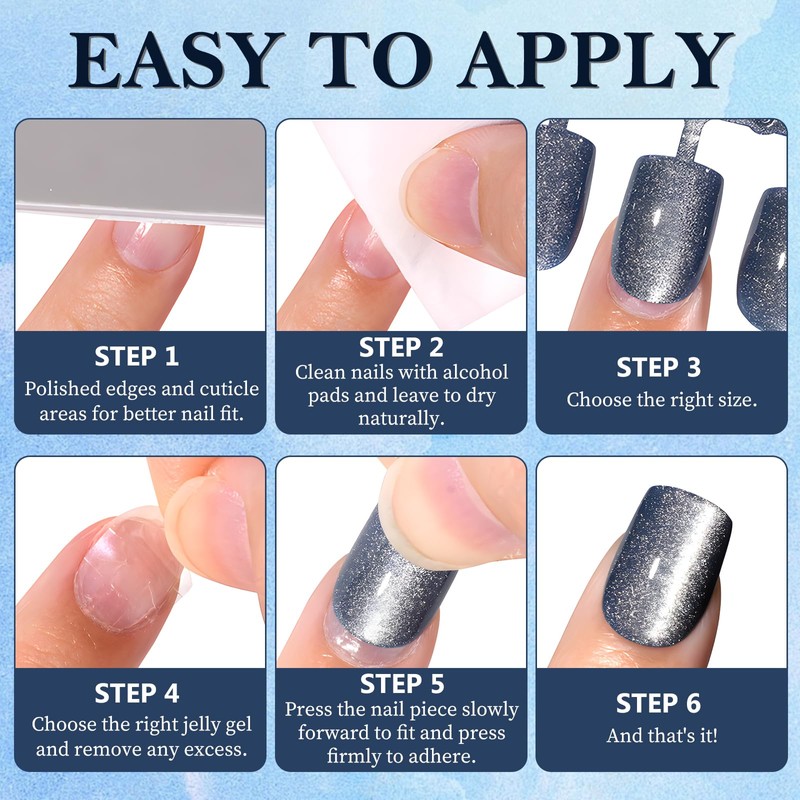 EASY TO APPLY

STEP 1
Polished edges and cuticle areas for better nail fit.

STEP 2
Clean nails with alcohol pads and leave to dry naturally.

STEP 3
Choose the right size.

STEP 4
Choose the right jelly gel and remove any excess.

STEP 5
Press the nail piece slowly forward to fit and press firmly to adhere.

STEP 6
And that's it!