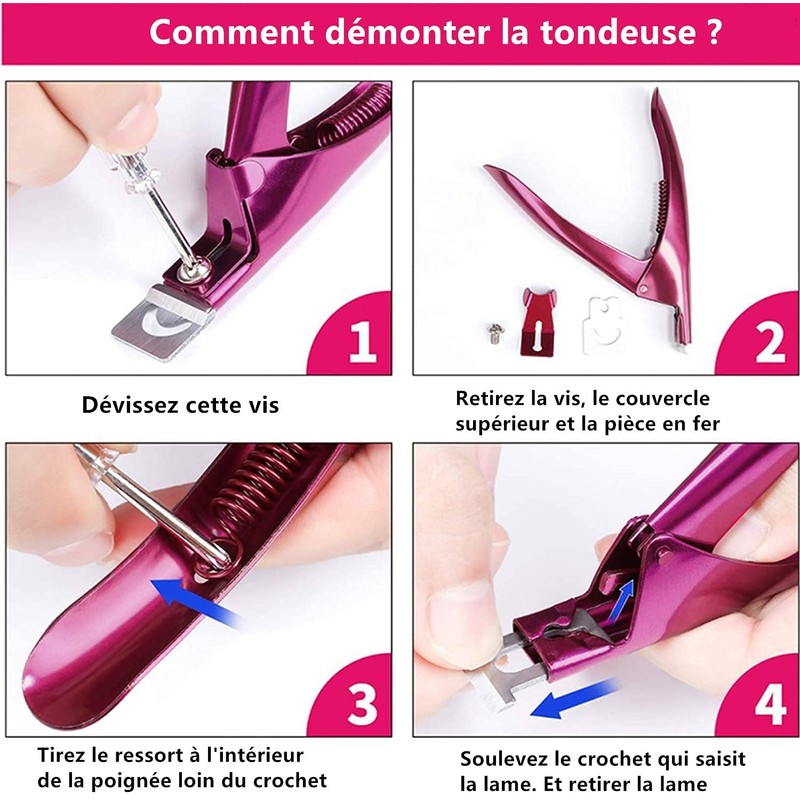 Comment démonter la tondeuse ?

1

Dévissez cette vis

2

Retirez la vis, le couvercle supérieur et la pièce en fer

3

Tirez le ressort à l'intérieur de la poignée loin du crochet

4

Soulevez le crochet qui saisit la lame. Et retirer la lame