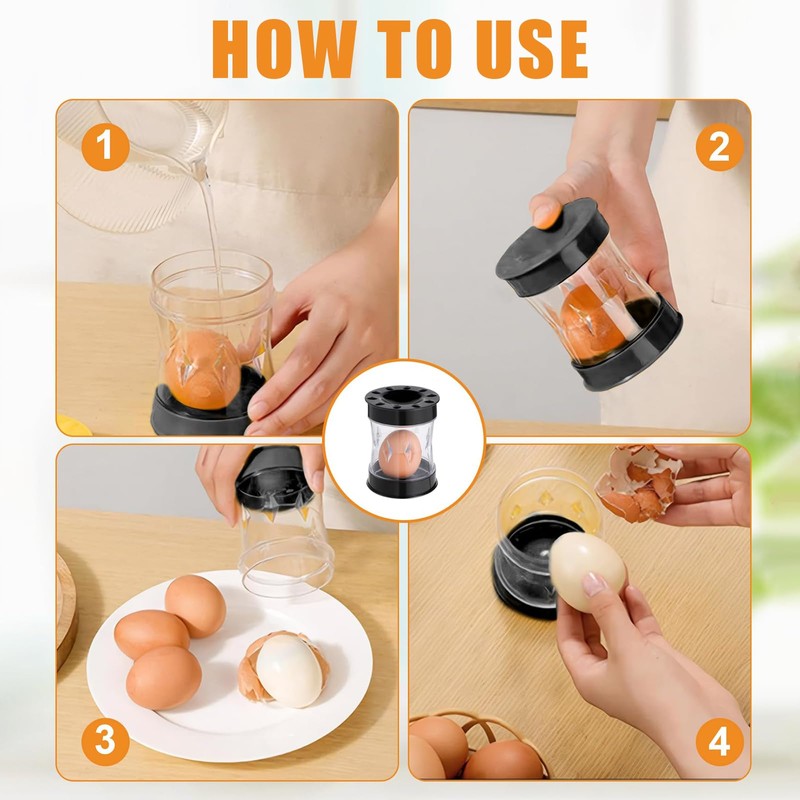 HOW TO USE

1

2

3

4