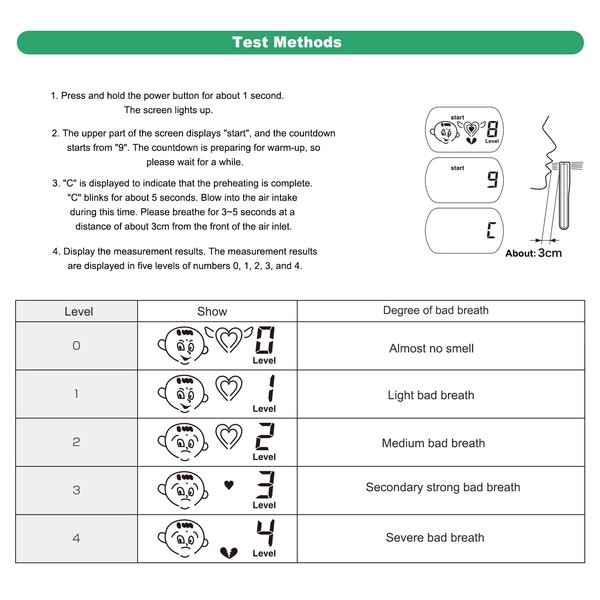 Test Methods

1. Press and hold the power button for about 1 second. The screen lights up.

2. The upper part of the screen displays "start", and the countdown starts from "9". The countdown is preparing for warm-up, so please wait for a while.

3. "C" is displayed to indicate that the preheating is complete. "C" blinks for about 5 seconds. Blow into the air intake during this time. Please breathe for 3~5 seconds at a distance of about 3cm from the front of the air inlet.

4. Display the measurement results. The measurement results are displayed in five levels of numbers 0, 1, 2, 3, and 4.

start
8
Level

start
9

C

About: 3cm

| Level | Show | Degree of bad breath |
|---|---|---|
| 0 | 0 Level | Almost no smell |
| 1 | 1 Level | Light bad breath |
| 2 | 2 Level | Medium bad breath |
| 3 | 3 Level | Secondary strong bad breath |
| 4 | 4 Level | Severe bad breath |