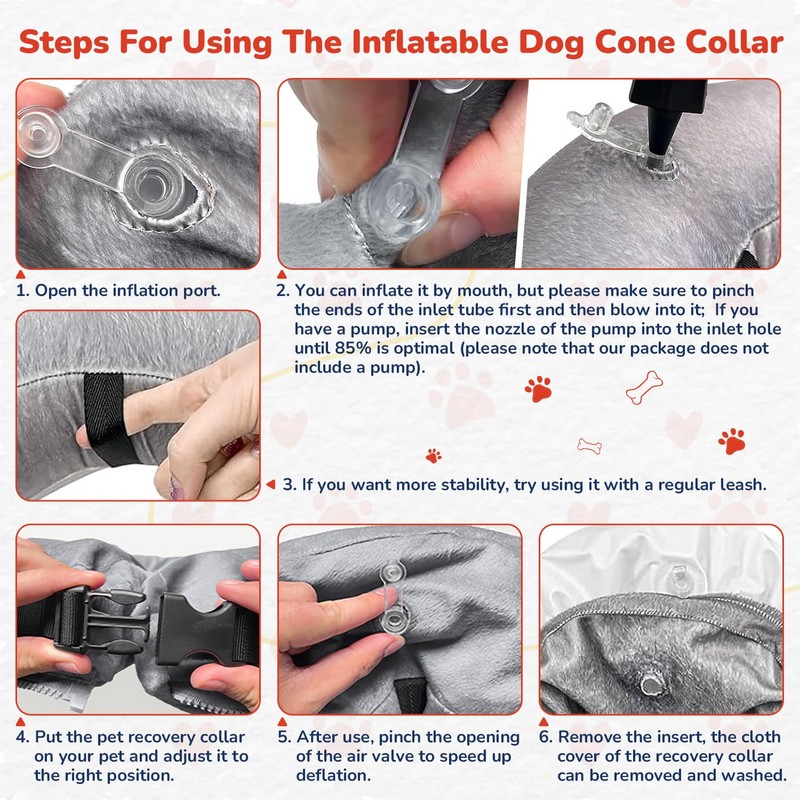 Steps For Using The Inflatable Dog Cone Collar

1. Open the inflation port.

2. You can inflate it by mouth, but please make sure to pinch the ends of the inlet tube first and then blow into it; If you have a pump, insert the nozzle of the pump into the inlet hole until 85% is optimal (please note that our package does not include a pump).

3. If you want more stability, try using it with a regular leash.

4. Put the pet recovery collar on your pet and adjust it to the right position.

5. After use, pinch the opening of the air valve to speed up deflation.

6. Remove the insert, the cloth cover of the recovery collar can be removed and washed.