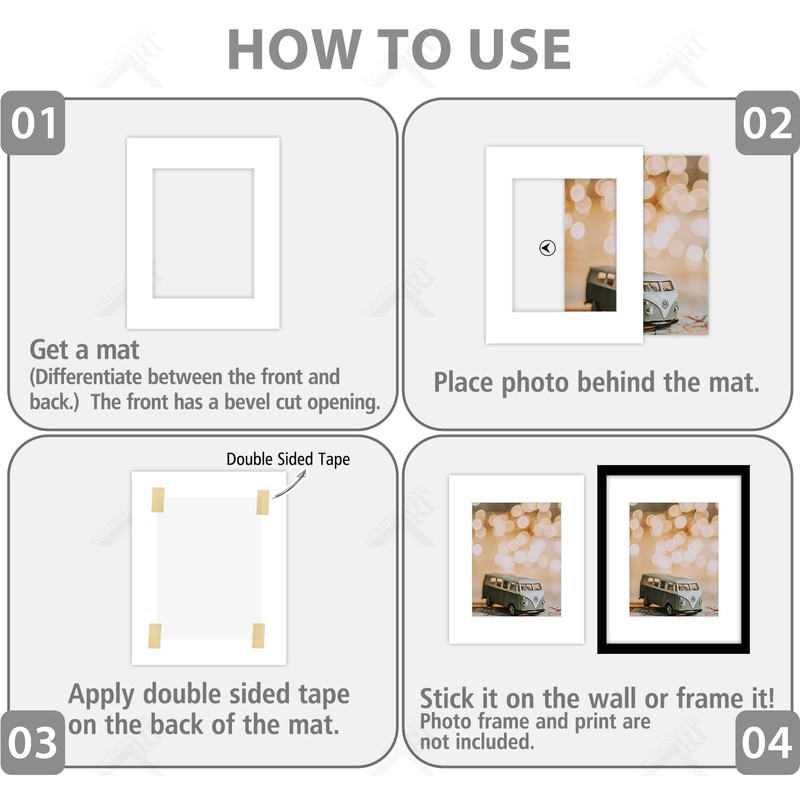 HOW TO USE

01

Get a mat
(Differentiate between the front and back.) The front has a bevel cut opening.

02

Place photo behind the mat.

Double Sided Tape

Apply double sided tape on the back of the mat.

03

Stick it on the wall or frame it!
Photo frame and print are not included.

04