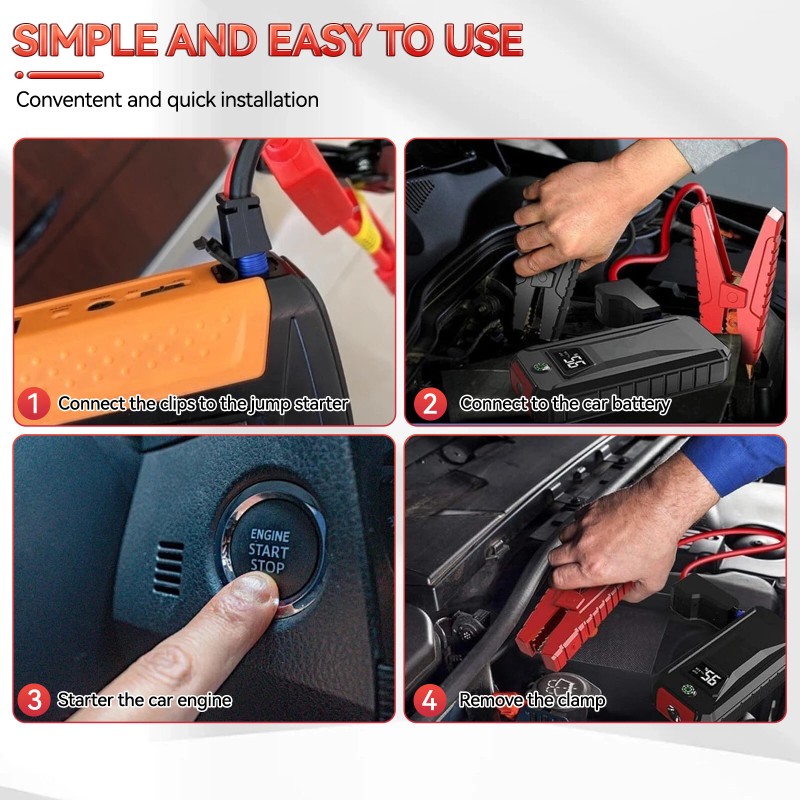 SIMPLE AND EASY TO USE

Conventent and quick installation

1 Connect the clips to the jump starter

2 Connect to the car battery

56

ENGINE START STOP

3 Starter the car engine

4 Remove the clamp

56