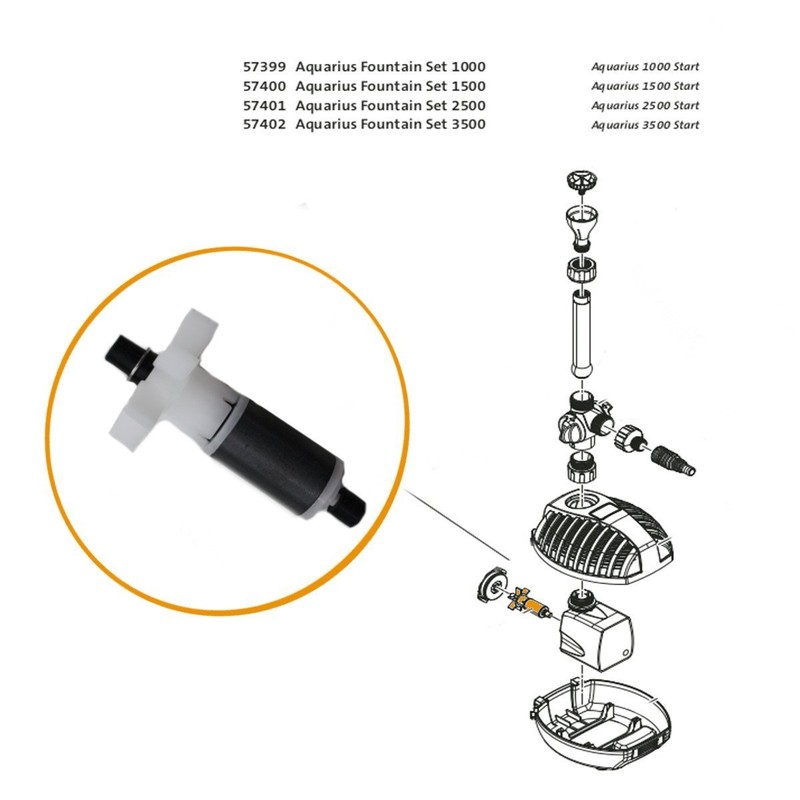 57399 Aquarius Fountain Set 1000 Aquarius 1000 Start
57400 Aquarius Fountain Set 1500 Aquarius 1500 Start
57401 Aquarius Fountain Set 2500 Aquarius 2500 Start
57402 Aquarius Fountain Set 3500 Aquarius 3500 Start