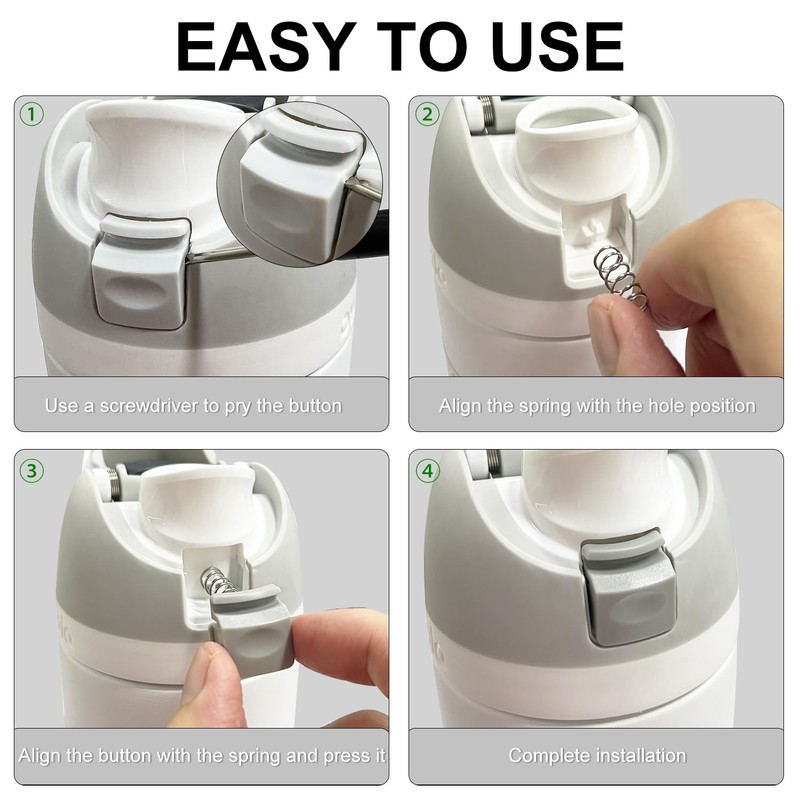 EASY TO USE

①
Use a screwdriver to pry the button

②
Align the spring with the hole position

③
Align the button with the spring and press it

④
Complete installation