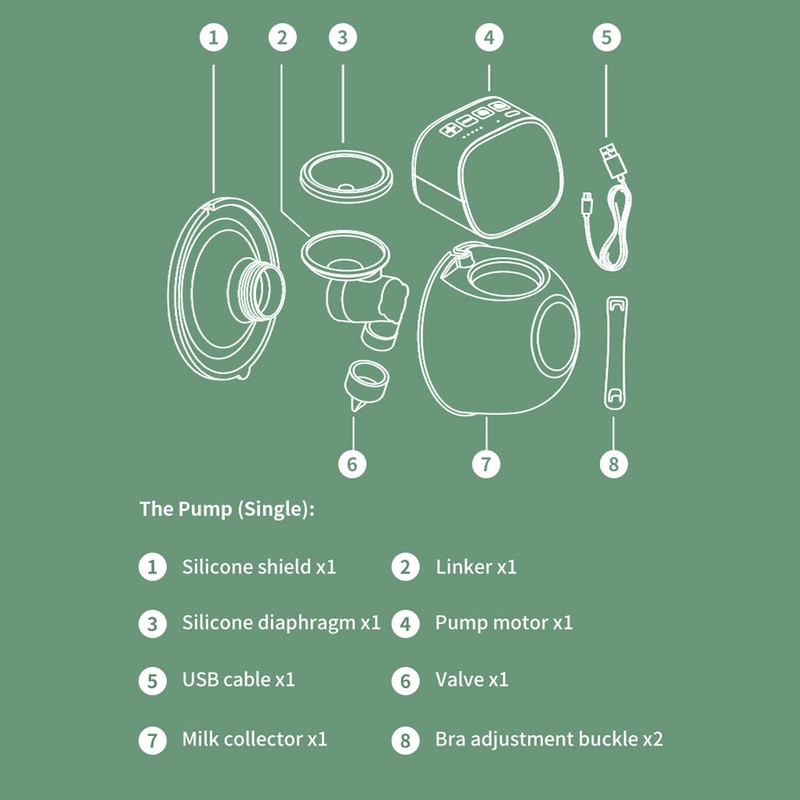 1 2 3 4 5

6 7 8

The Pump (Single):

1 Silicone shield x1
2 Linker x1
3 Silicone diaphragm x1
4 Pump motor x1
5 USB cable x1
6 Valve x1
7 Milk collector x1
8 Bra adjustment buckle x2