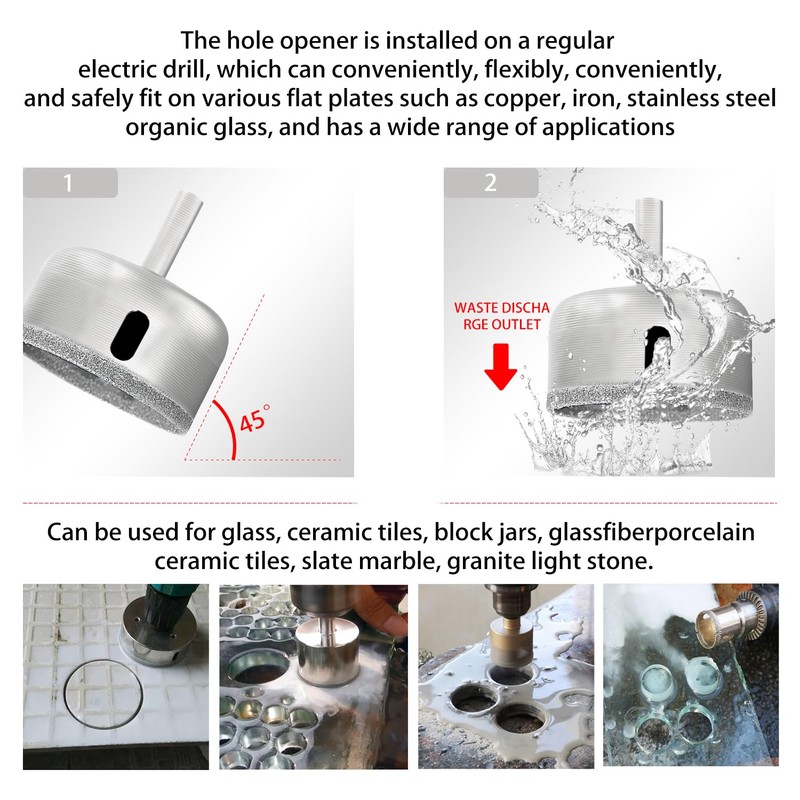 The hole opener is installed on a regular electric drill, which can conveniently, flexibly, conveniently, and safely fit on various flat plates such as copper, iron, stainless steel organic glass, and has a wide range of applications

1

45°

2

WASTE DISCHA RGE OUTLET

Can be used for glass, ceramic tiles, block jars, glassfiberporcelain ceramic tiles, slate marble, granite light stone.