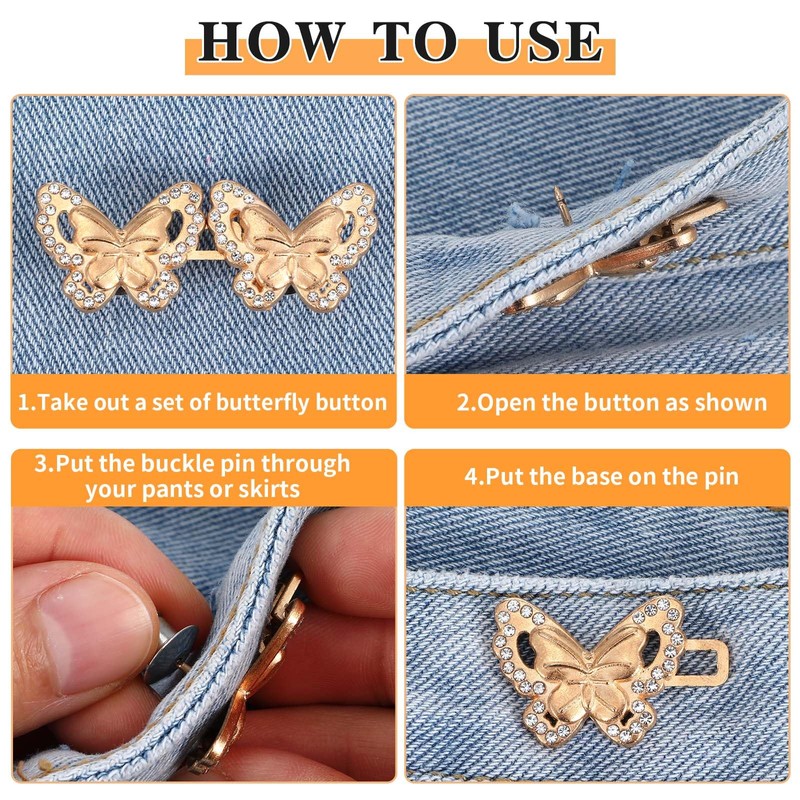 HOW TO USE

1.Take out a set of butterfly button

2.Open the button as shown

3.Put the buckle pin through your pants or skirts

4.Put the base on the pin