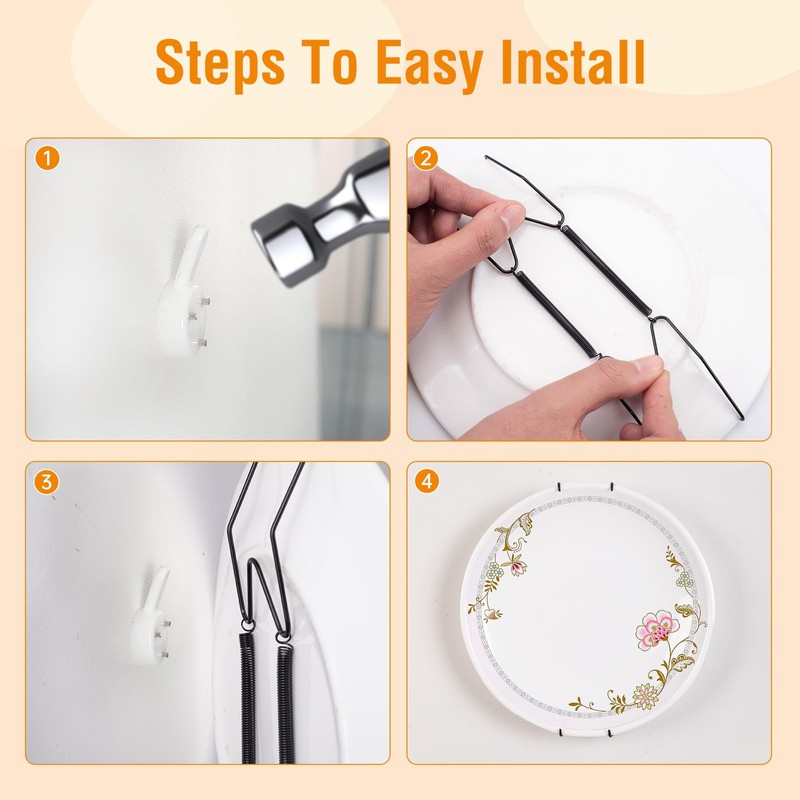 Steps To Easy Install

1

2

3

4