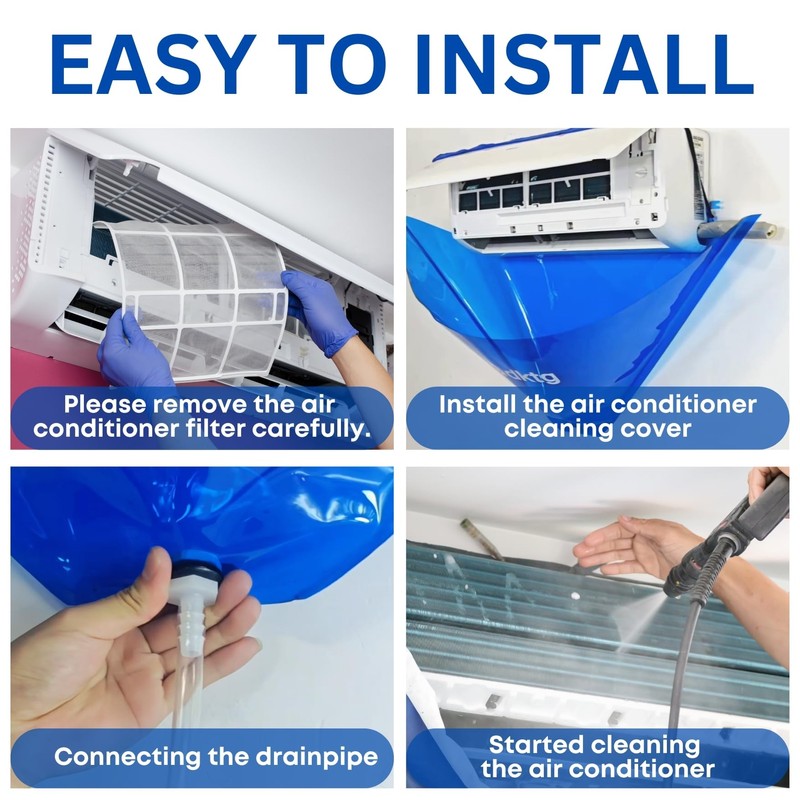 EASY TO INSTALL

Please remove the air conditioner filter carefully.

Install the air conditioner cleaning cover

Connecting the drainpipe

Started cleaning the air conditioner