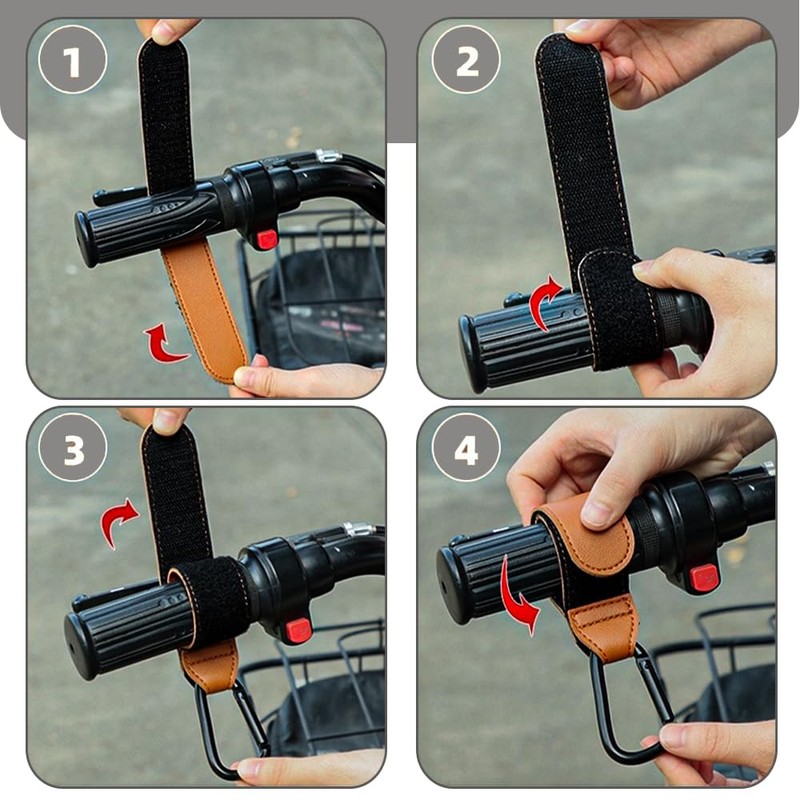 1

2

3

4