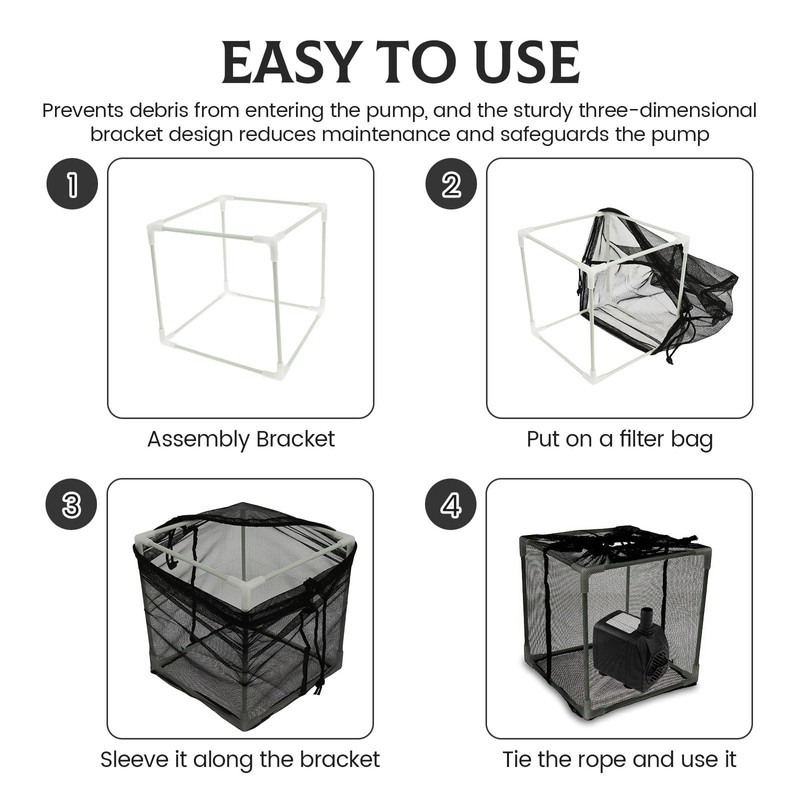 EASY TO USE

Prevents debris from entering the pump, and the sturdy three-dimensional bracket design reduces maintenance and safeguards the pump

1

Assembly Bracket

2

Put on a filter bag

3

Sleeve it along the bracket

4

Tie the rope and use it