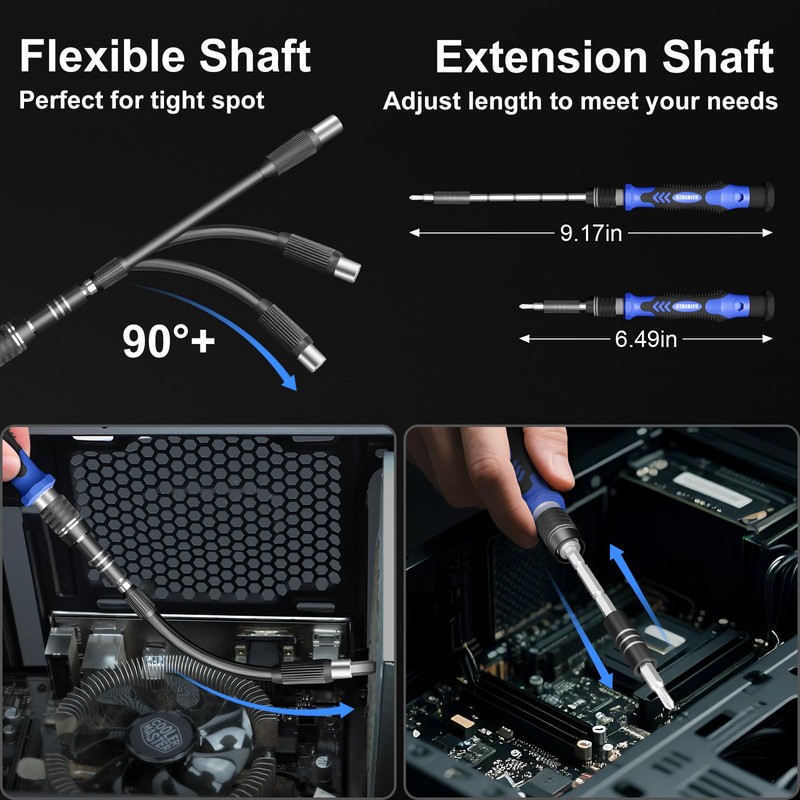 Flexible Shaft
Perfect for tight spot

90°+

Extension Shaft
Adjust length to meet your needs

STREBITO

9.17in

STREBITO

6.49in

COOLER MASTER