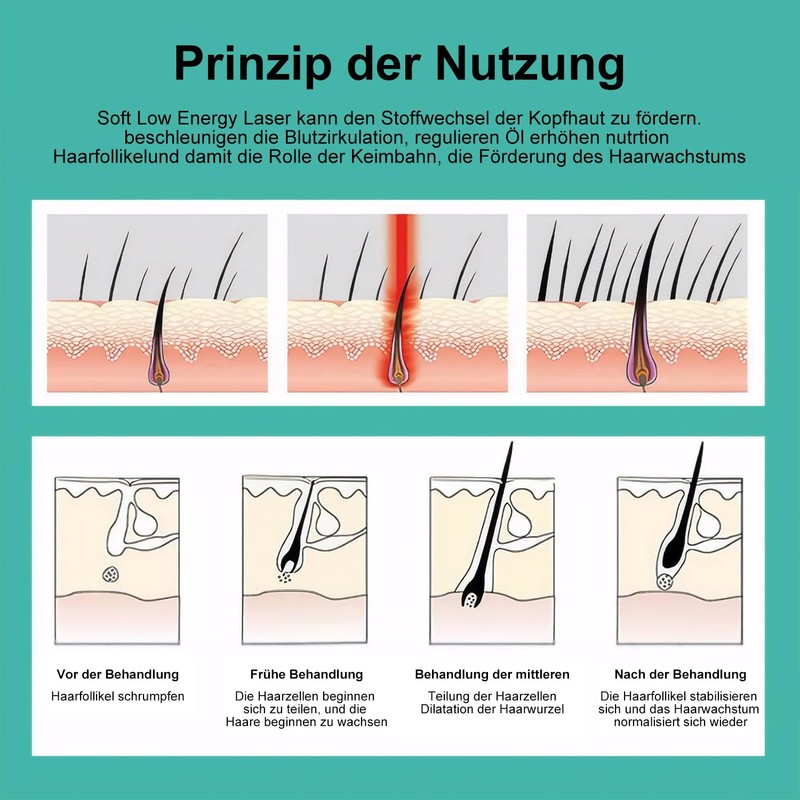 Prinzip der Nutzung

Soft Low Energy Laser kann den Stoffwechsel der Kopfhaut zu fördern. beschleunigen die Blutzirkulation, regulieren Öl erhöhen nutrtion Haarfollikelund damit die Rolle der Keimbahn, die Förderung des Haarwachstums

Vor der Behandlung
Haarfollikel schrumpfen

Frühe Behandlung
Die Haarzellen beginnen sich zu teilen, und die Haare beginnen zu wachsen

Behandlung der mittleren
Teilung der Haarzellen Dilatation der Haarwurzel

Nach der Behandlung
Die Haarfollikel stabilisieren sich und das Haarwachstum normalisiert sich wieder