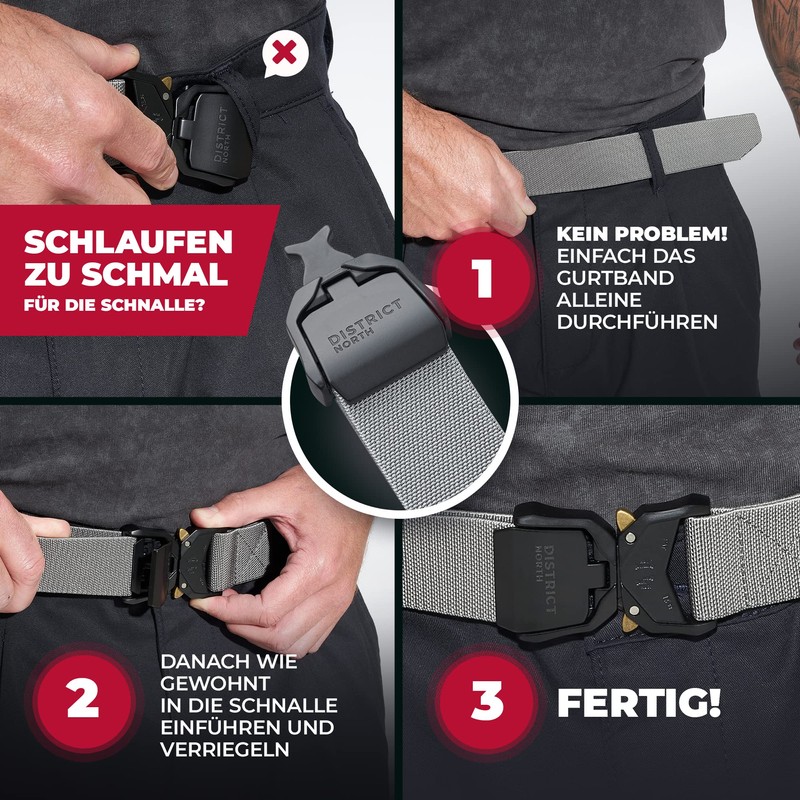 DISTRICT NORTH

SCHLAUFEN ZU SCHMAL
FÜR DIE SCHNALLE?

DISTRICT NORTH

1
KEIN PROBLEM!
EINFACH DAS GURTBAND ALLEINE DURCHFÜHREN

2
DANACH WIE GEWOHNT IN DIE SCHNALLE EINFÜHREN UND VERRIEGELN

DISTRICT NORTH

3
FERTIG!