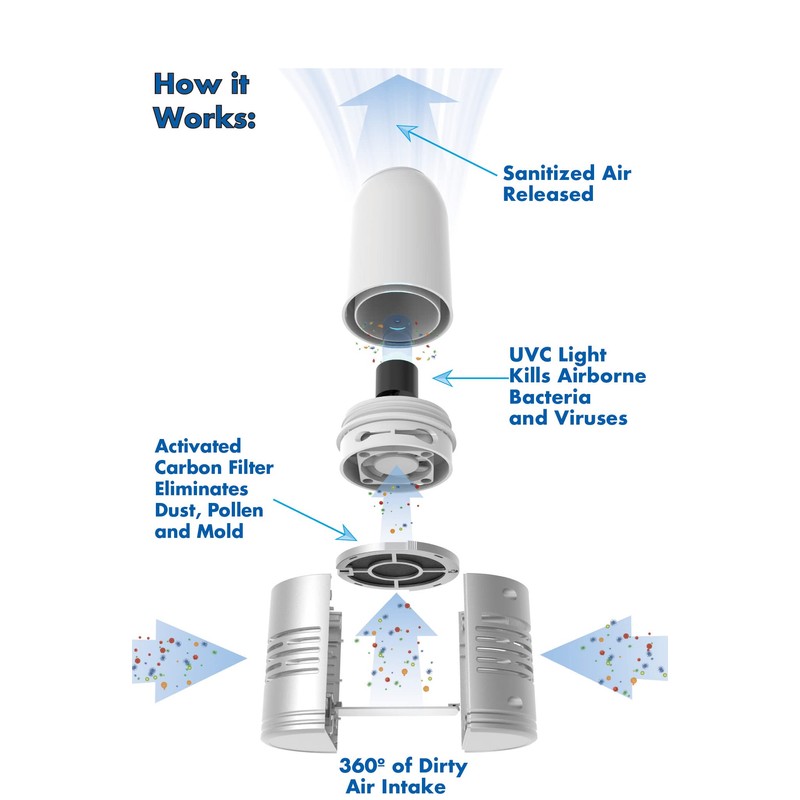 How it Works:

Sanitized Air Released

UVC Light Kills Airborne Bacteria and Viruses

Activated Carbon Filter Eliminates Dust, Pollen and Mold

360º of Dirty Air Intake