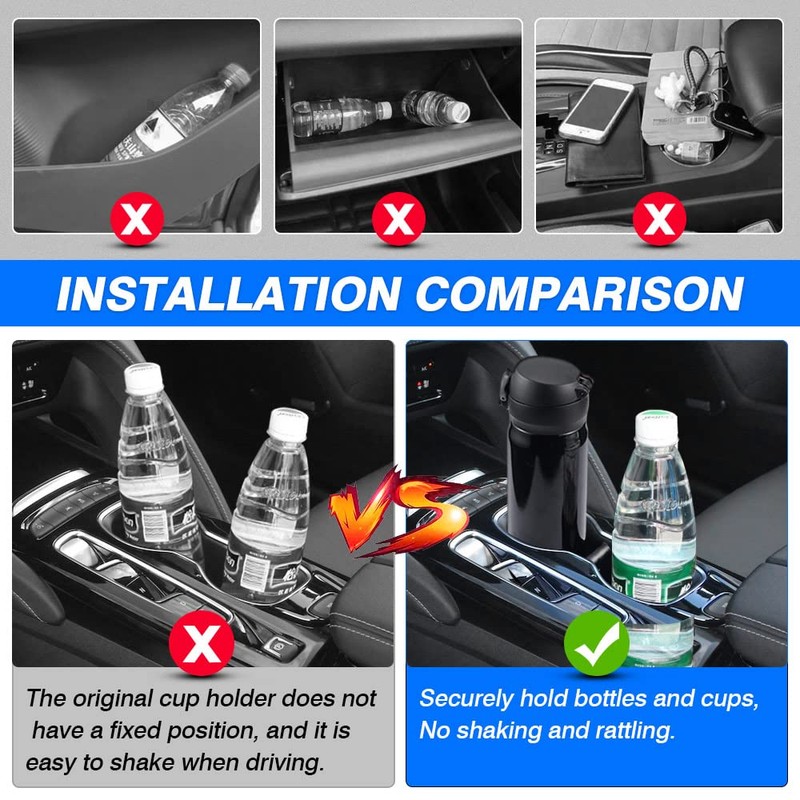 INSTALLATION COMPARISON

VS

The original cup holder does not have a fixed position, and it is easy to shake when driving.

Securely hold bottles and cups, No shaking and rattling.