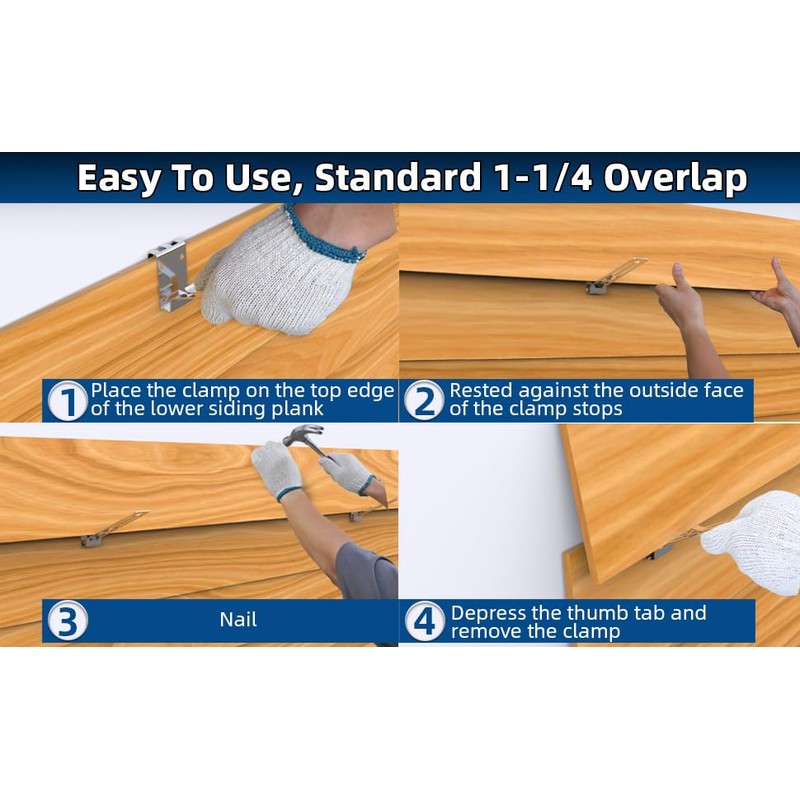 Easy To Use, Standard 1-1/4 Overlap

1 Place the clamp on the top edge of the lower siding plank

2 Rested against the outside face of the clamp stops

3 Nail

4 Depress the thumb tab and remove the clamp