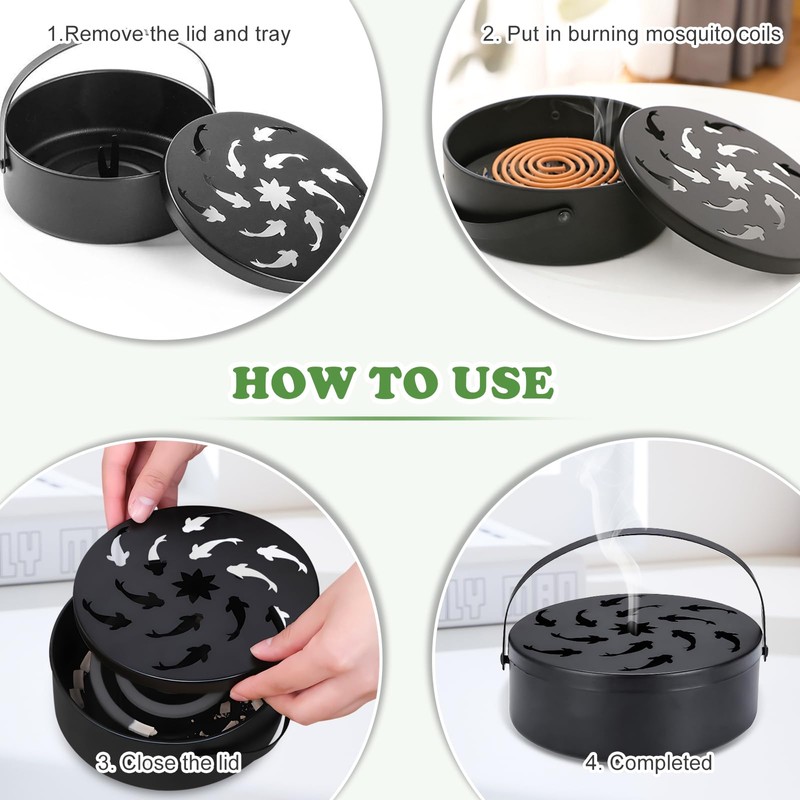 1.Remove the lid and tray

2. Put in burning mosquito coils

HOW TO USE

3. Close the lid

4. Completed