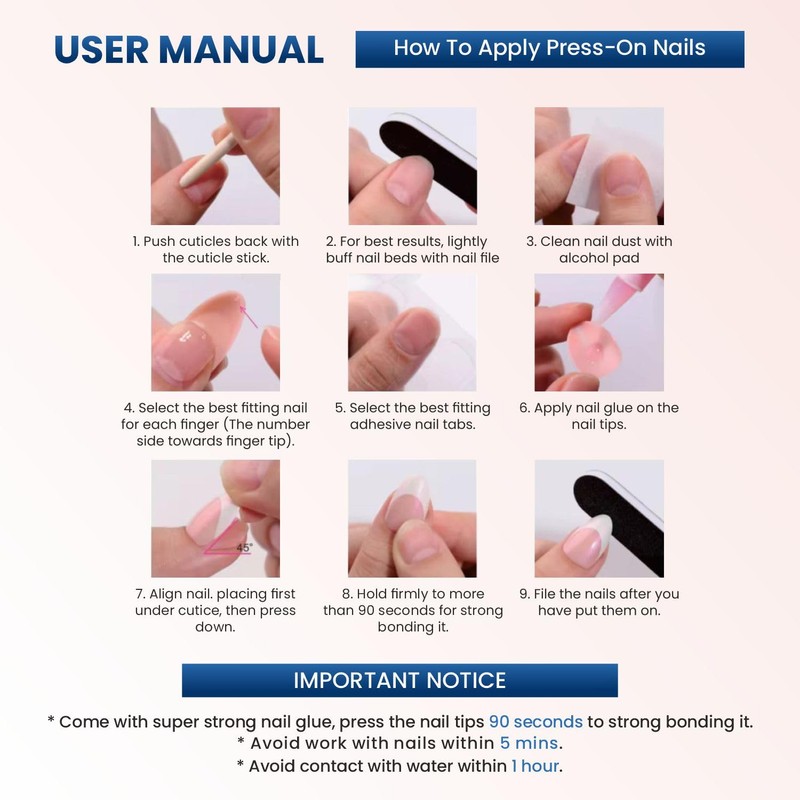 USER MANUAL

How To Apply Press-On Nails

1. Push cuticles back with the cuticle stick.

2. For best results, lightly buff nail beds with nail file

3. Clean nail dust with alcohol pad

4. Select the best fitting nail for each finger (The number side towards finger tip).

5. Select the best fitting adhesive nail tabs.

6. Apply nail glue on the nail tips.

45°

7. Align nail. placing first under cutice, then press down.

8. Hold firmly to more than 90 seconds for strong bonding it.

9. File the nails after you have put them on.

IMPORTANT NOTICE

* Come with super strong nail glue, press the nail tips 90 seconds to strong bonding it.
* Avoid work with nails within 5 mins.
* Avoid contact with water within 1 hour.