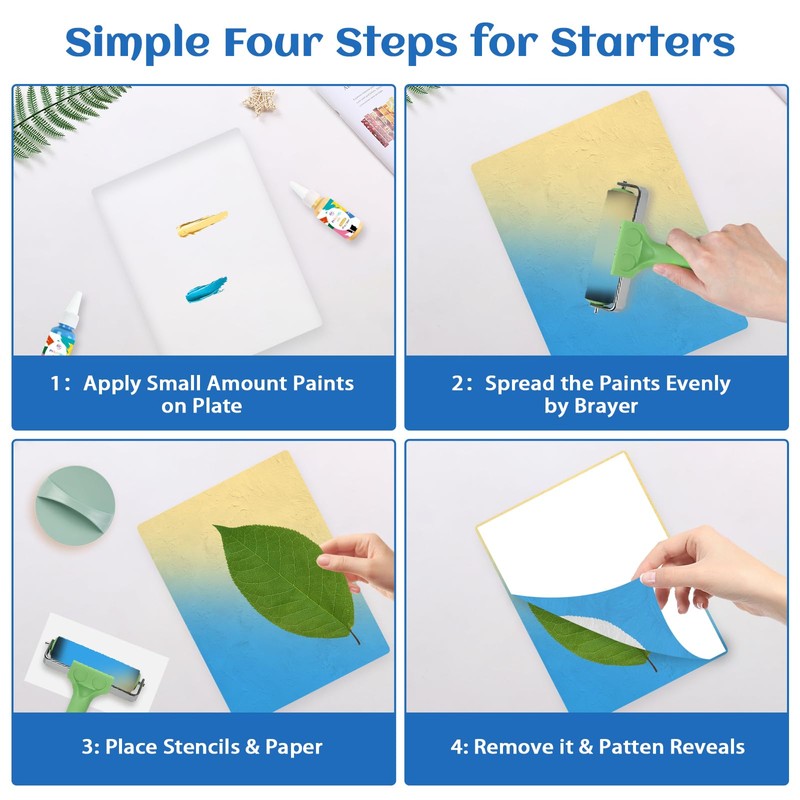 Simple Four Steps for Starters

1: Apply Small Amount Paints on Plate

2: Spread the Paints Evenly by Brayer

3: Place Stencils & Paper

4: Remove it & Patten Reveals